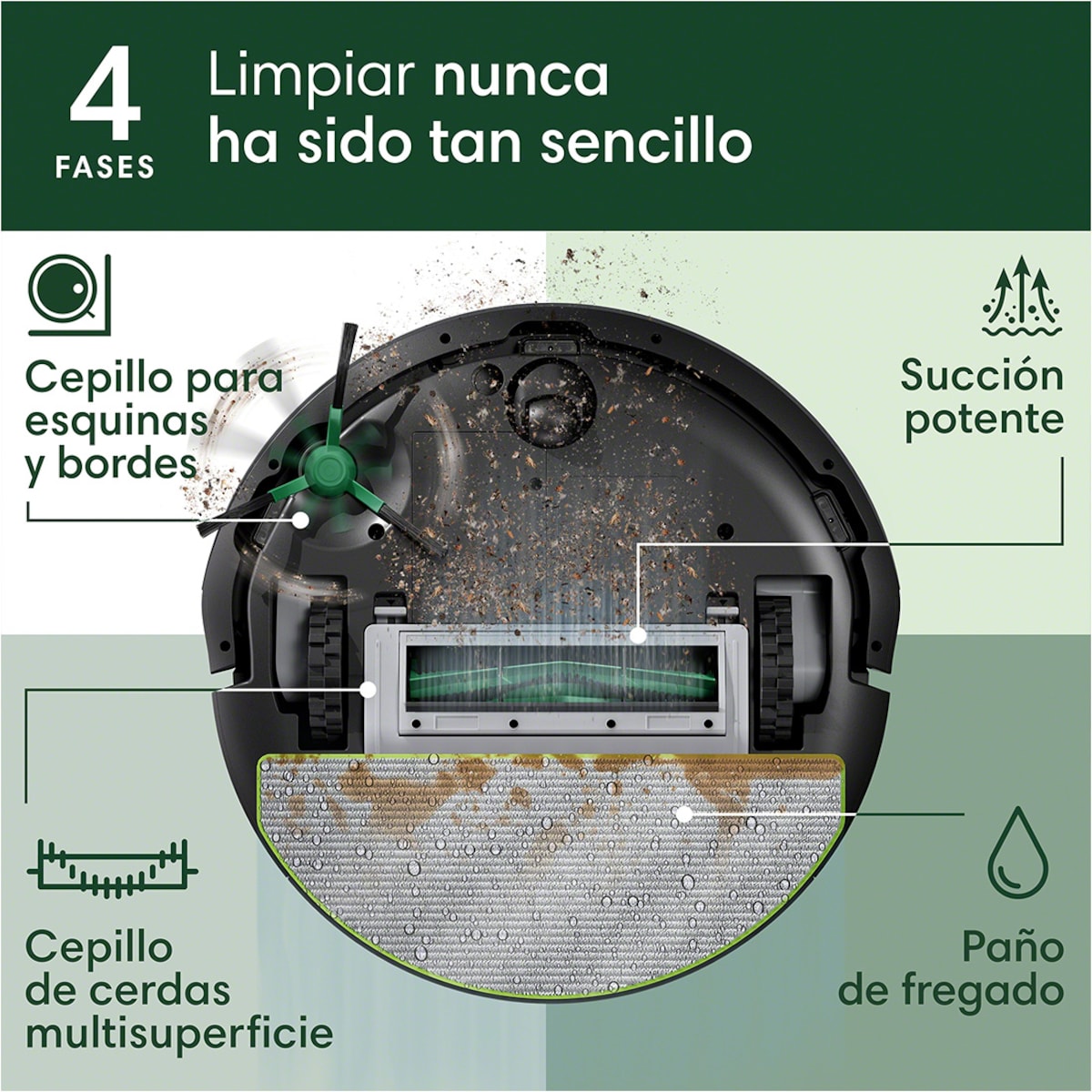 4
FASES

Limpiar nunca ha sido tan sencillo

Cepillo para esquinas y bordes

Succión potente

Cepillo de cerdas multisuperficie

Paño de fregado