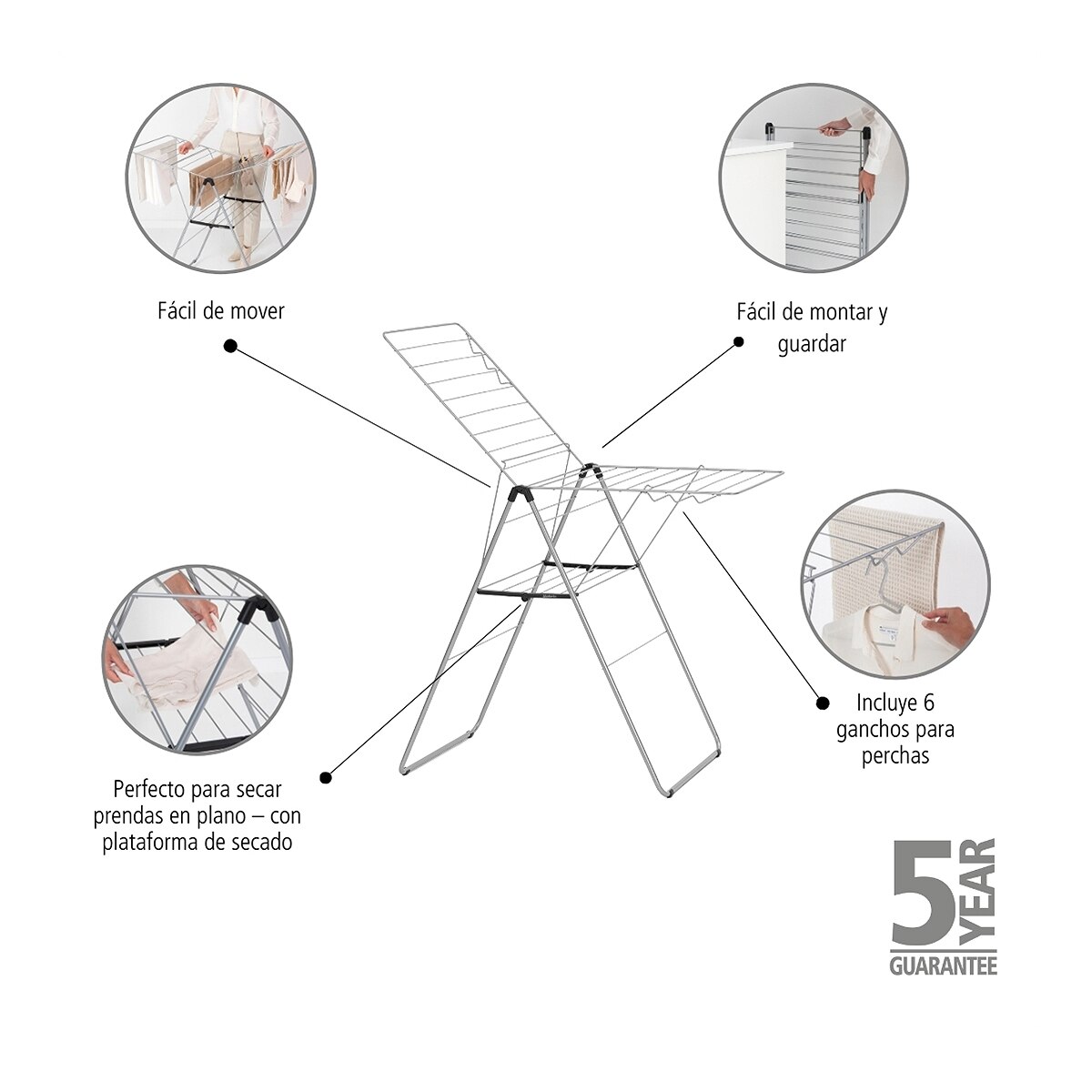 Fácil de mover

Fácil de montar y guardar

Incluye 6 ganchos para perchas

Perfecto para secar prendas en plano – con plataforma de secado

5 YEAR GUARANTEE