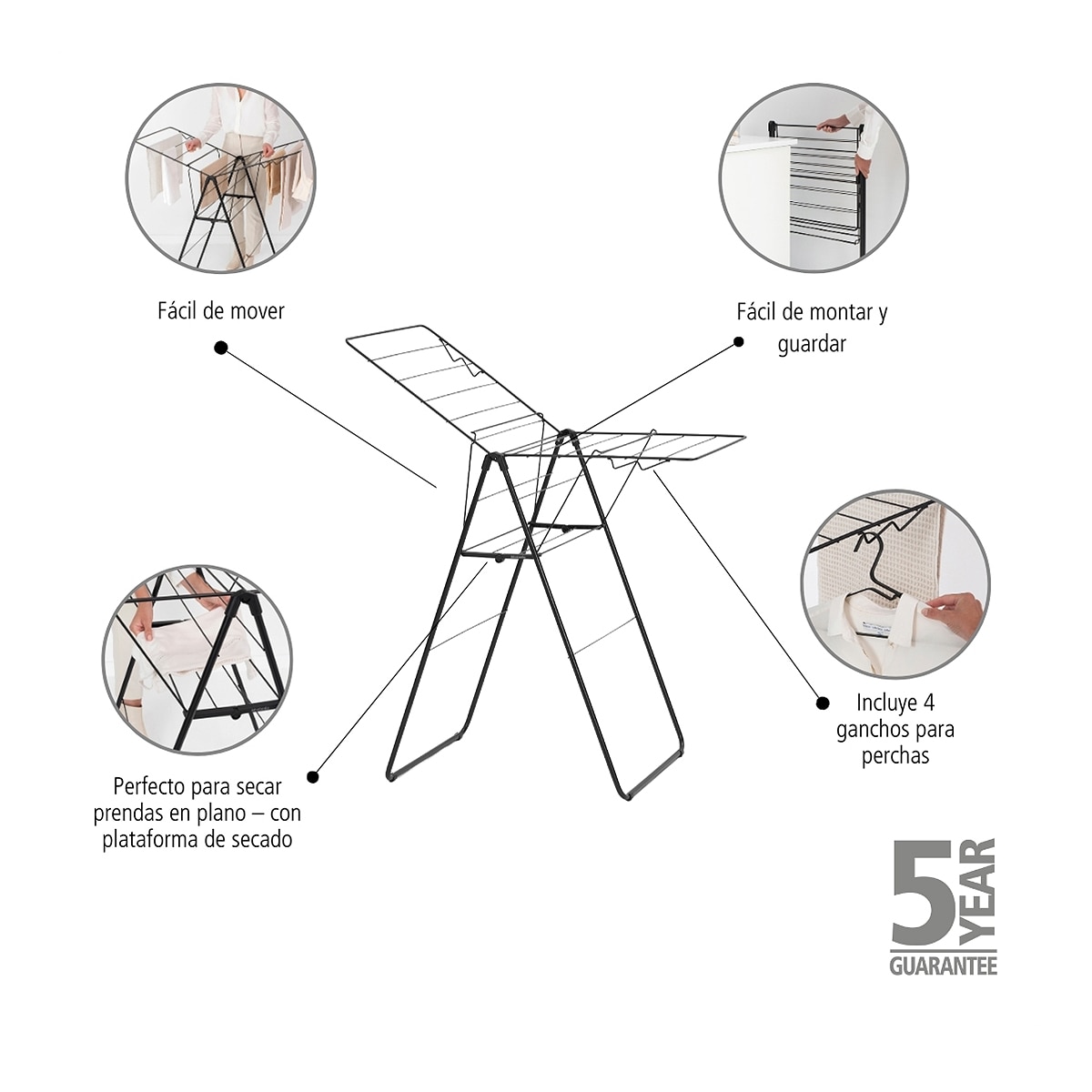 Fácil de mover

Fácil de montar y guardar

Incluye 4 ganchos para perchas

Perfecto para secar prendas en plano – con plataforma de secado

5 YEAR
GUARANTEE