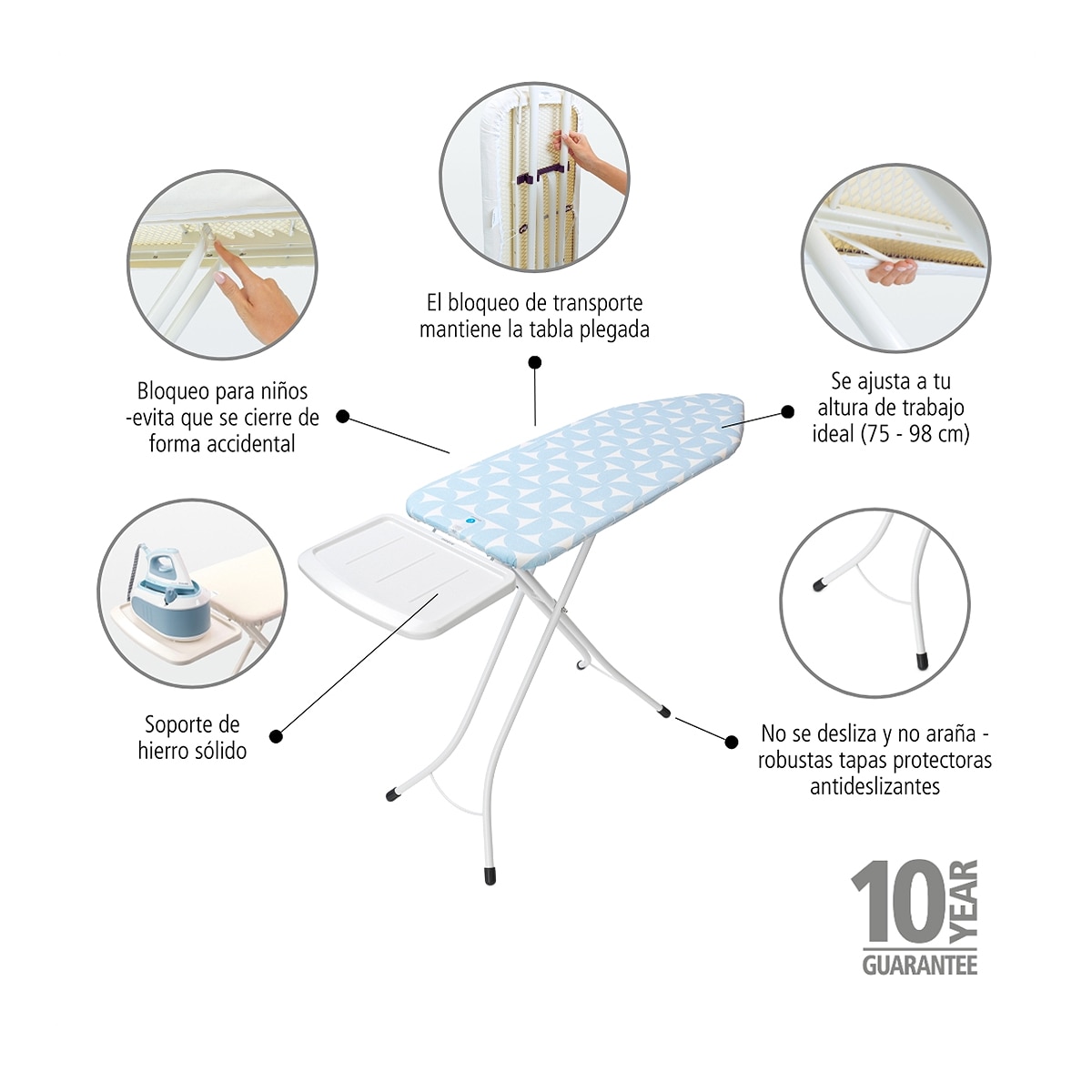 El bloqueo de transporte mantiene la tabla plegada

Bloqueo para niños -evita que se cierre de forma accidental

Se ajusta a tu altura de trabajo ideal (75 - 98 cm)

Soporte de hierro sólido

No se desliza y no araña - robustas tapas protectoras antideslizantes

10 YEAR GUARANTEE