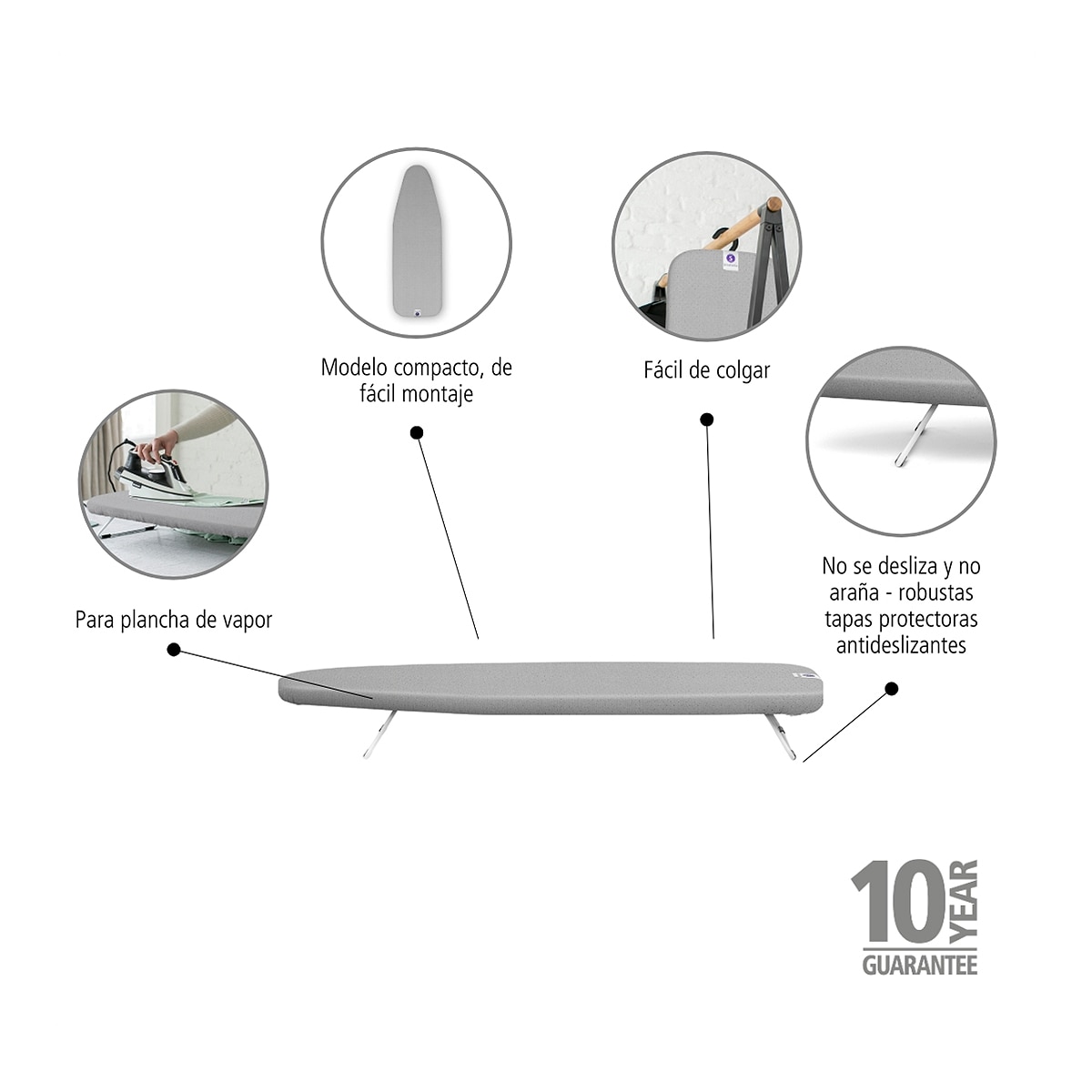 Modelo compacto, de fácil montaje

Fácil de colgar

Para plancha de vapor

No se desliza y no araña - robustas tapas protectoras antideslizantes

10 YEAR GUARANTEE