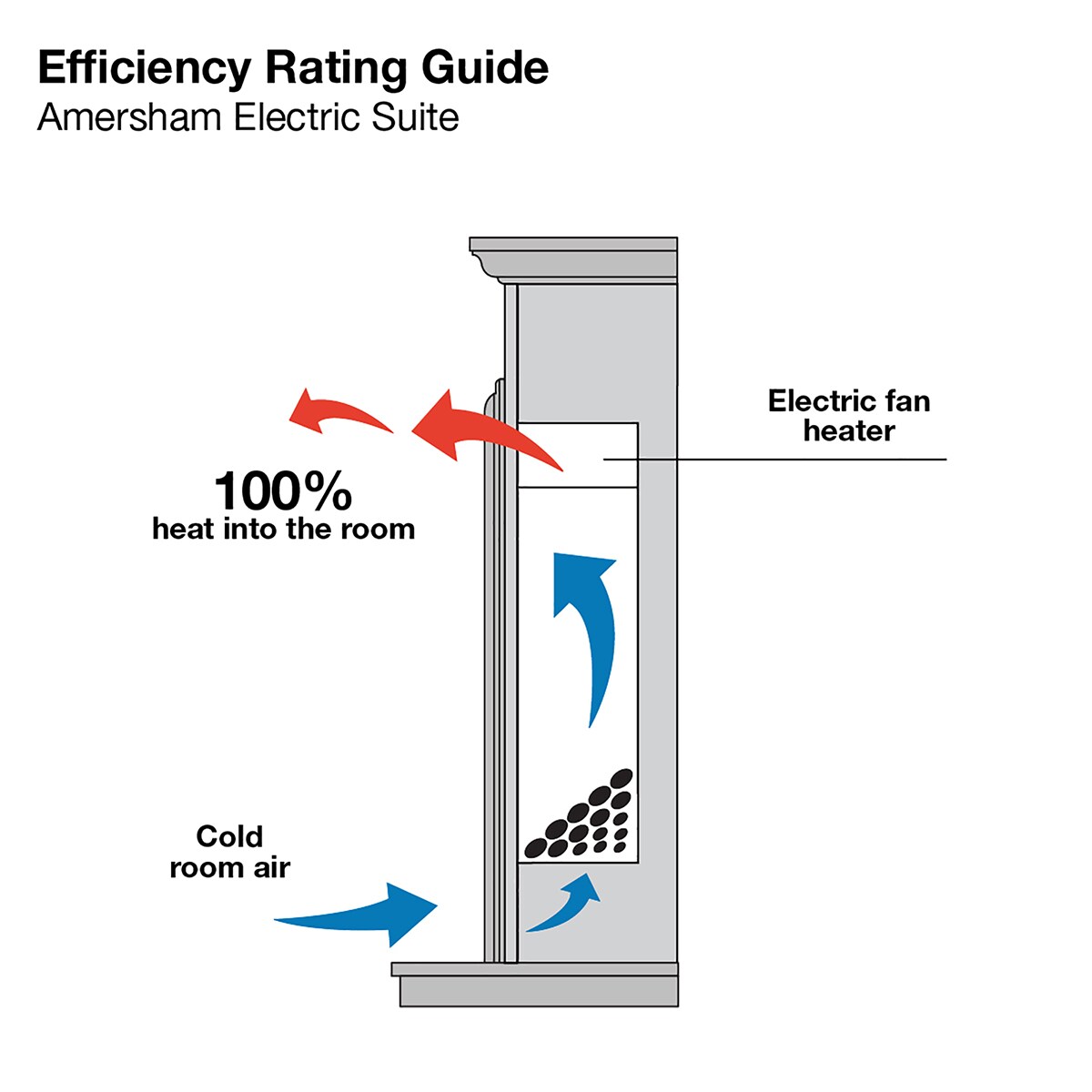 Efficiency Rating Guide
Amersham Electric Suite

Electric fan heater

100%
heat into the room

Cold room air