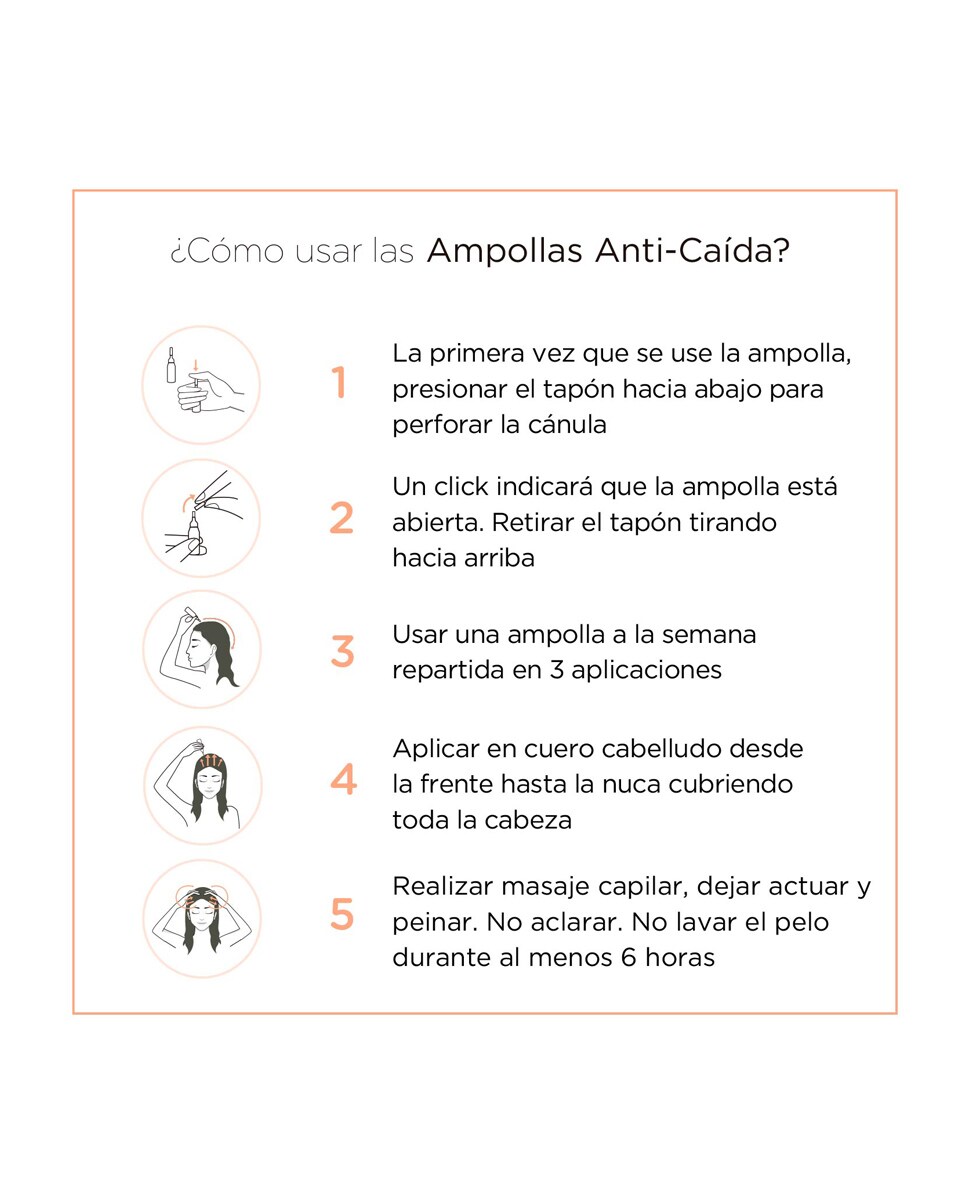 ¿Cómo usar las Ampollas Anti-Caída?

1 La primera vez que se use la ampolla, presionar el tapón hacia abajo para perforar la cánula

2 Un click indicará que la ampolla está abierta. Retirar el tapón tirando hacia arriba

3 Usar una ampolla a la semana repartida en 3 aplicaciones

4 Aplicar en cuero cabelludo desde la frente hasta la nuca cubriendo toda la cabeza

5 Realizar masaje capilar, dejar actuar y peinar. No aclarar. No lavar el pelo durante al menos 6 horas