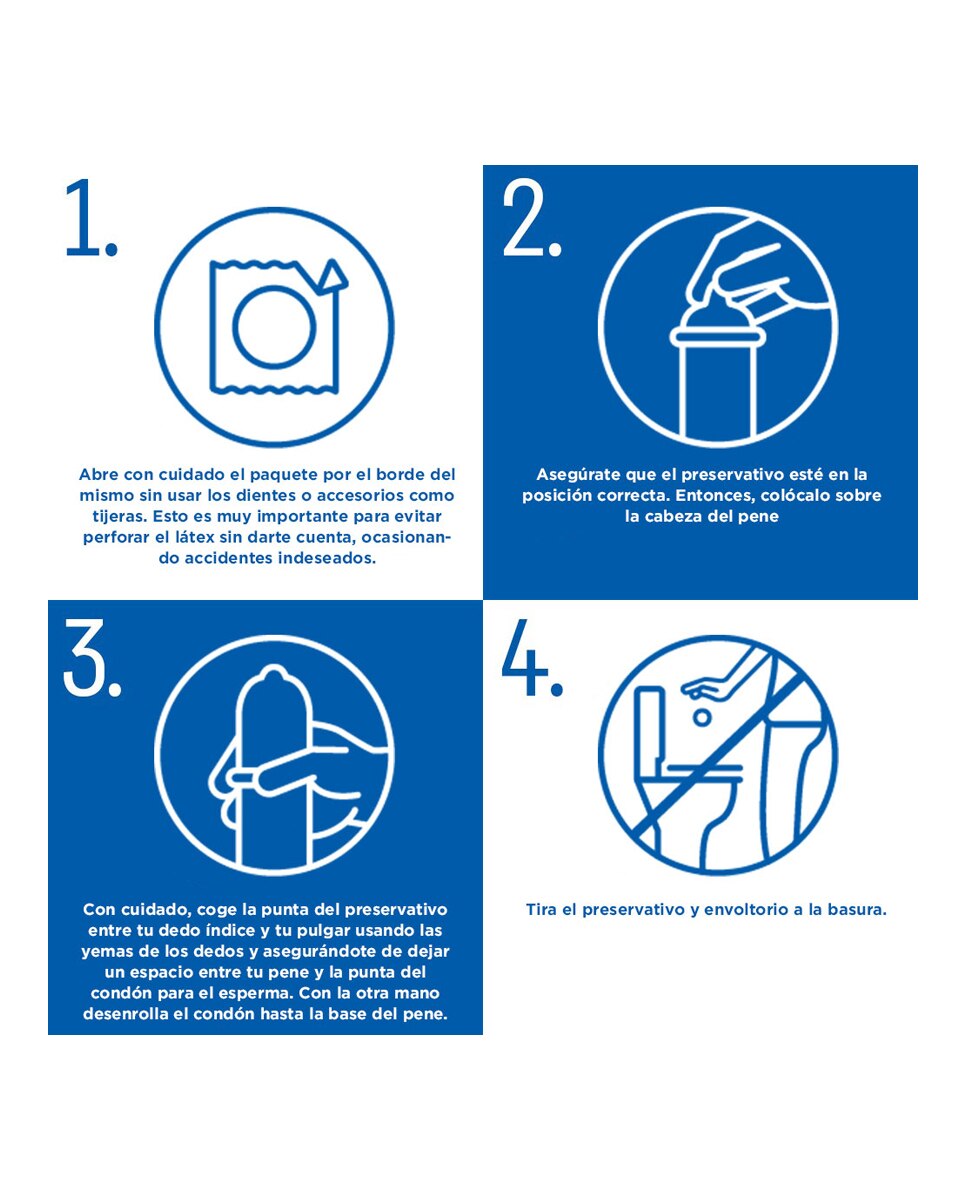 1.

Abre con cuidado el paquete por el borde del mismo sin usar los dientes o accesorios como tijeras. Esto es muy importante para evitar perforar el látex sin darte cuenta, ocasionando accidentes indeseados.

2.

Asegúrate que el preservativo esté en la posición correcta. Entonces, colócalo sobre la cabeza del pene

3.

Con cuidado, coge la punta del preservativo entre tu dedo índice y tu pulgar usando las yemas de los dedos y asegurándote de dejar un espacio entre tu pene y la punta del condón para el esperma. Con la otra mano desenrolla el condón hasta la base del pene.

4.

Tira el preservativo y envoltorio a la basura.