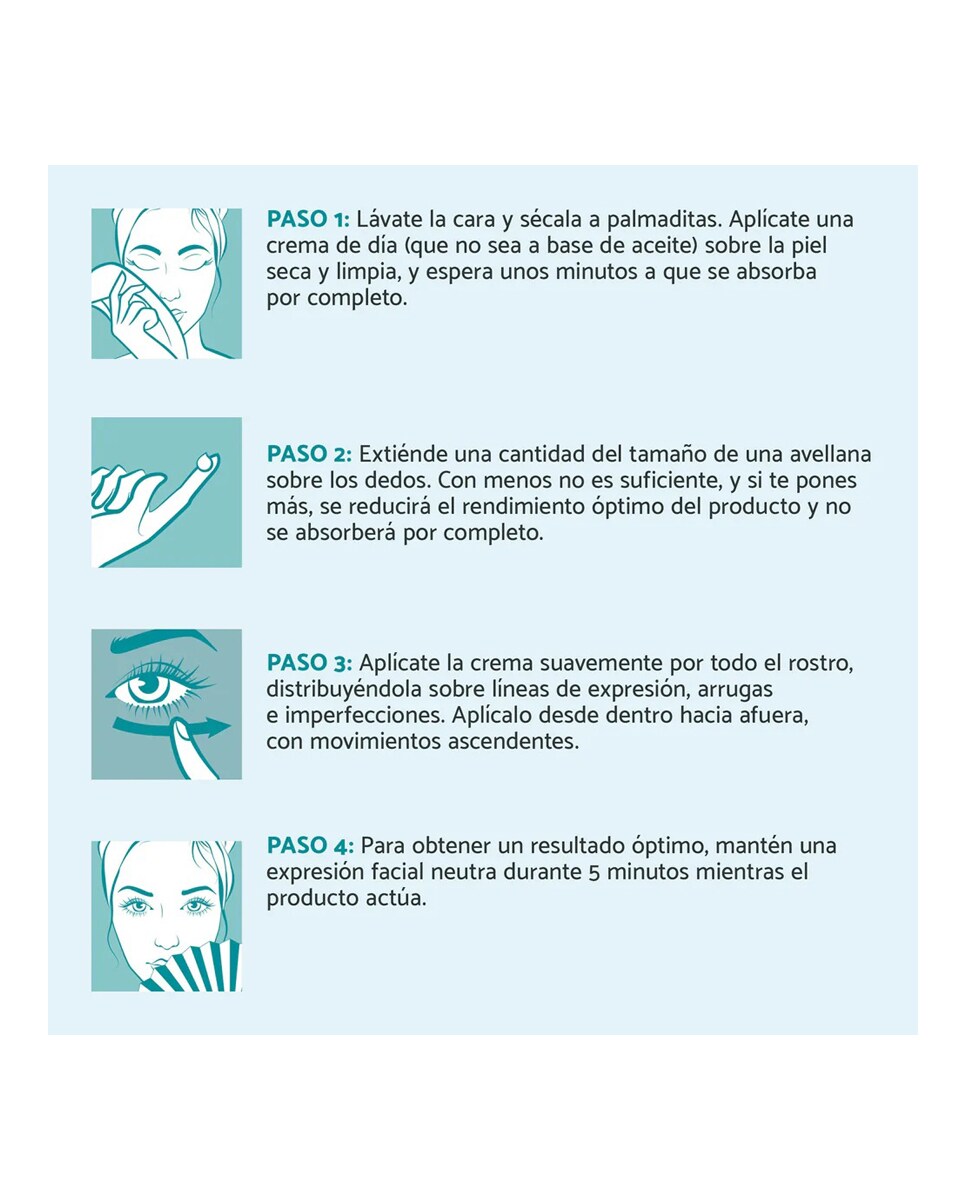 PASO 1: Lávate la cara y sécala a palmaditas. Aplícate una crema de día (que no sea a base de aceite) sobre la piel seca y limpia, y espera unos minutos a que se absorba por completo.

PASO 2: Extiénde una cantidad del tamaño de una avellana sobre los dedos. Con menos no es suficiente, y si te pones más, se reducirá el rendimiento óptimo del producto y no se absorberá por completo.

PASO 3: Aplícate la crema suavemente por todo el rostro, distribuyéndola sobre líneas de expresión, arrugas e imperfecciones. Aplícalo desde dentro hacia afuera, con movimientos ascendentes.

PASO 4: Para obtener un resultado óptimo, mantén una expresión facial neutra durante 5 minutos mientras el producto actúa.