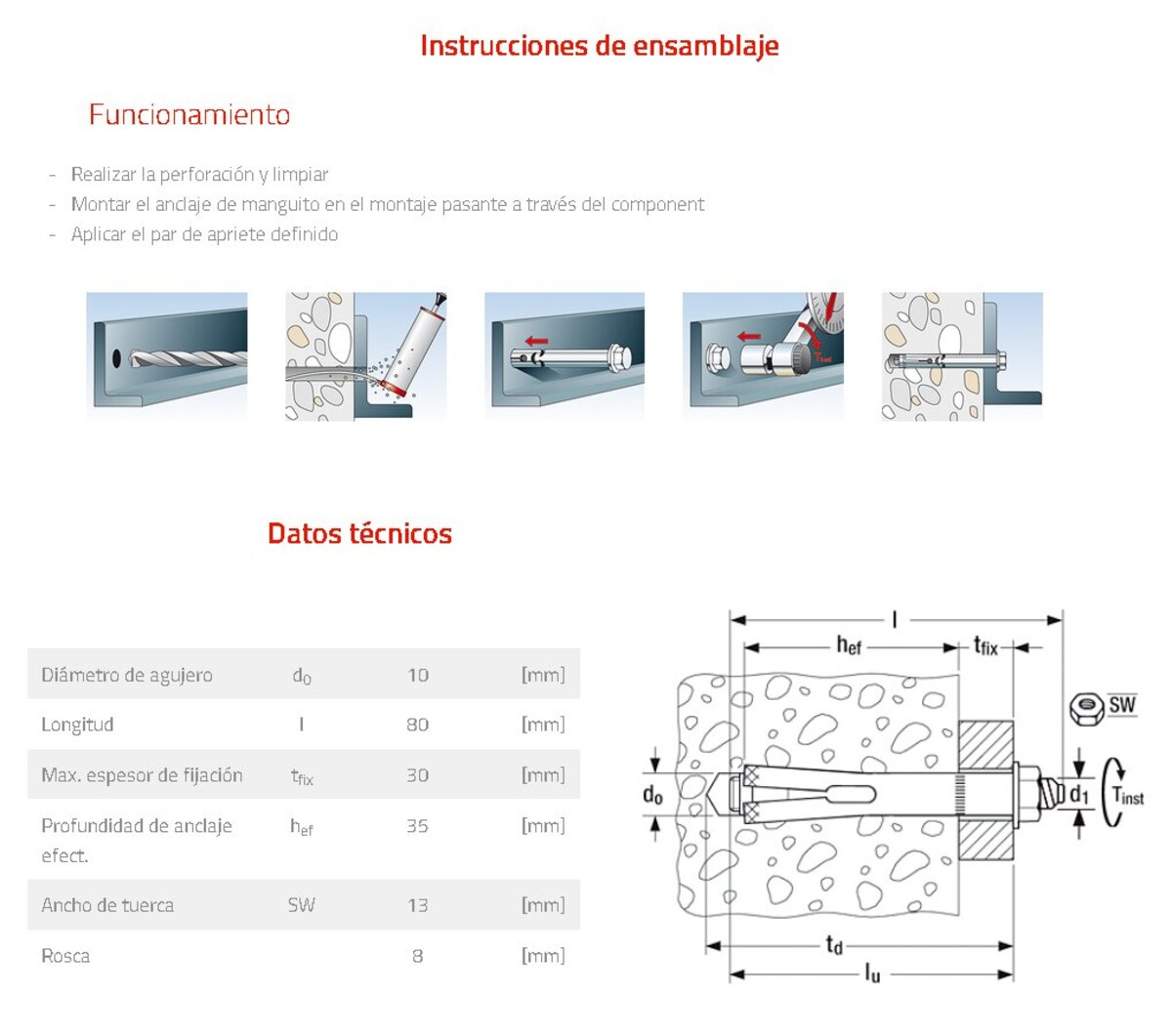 Instrucciones de ensamblaje

Funcionamiento

- Realizar la perforación y limpiar
- Montar el anclaje de manguito en el montaje pasante a través del component
- Aplicar el par de apriete definido

$T_{inst}$

Datos técnicos

| Diámetro de agujero | $d_0$ | 10 | [mm] |
|---|---|---|---|
| Longitud | l | 80 | [mm] |
| Max. espesor de fijación | $t_{fix}$ | 30 | [mm] |
| Profundidad de anclaje efect. | $h_{ef}$ | 35 | [mm] |
| Ancho de tuerca | SW | 13 | [mm] |
| Rosca | | 8 | [mm] |

l
$h_{ef}$
$t_{fix}$
SW
$d_0$
$d_1$
$T_{inst}$
$t_d$
$l_u$