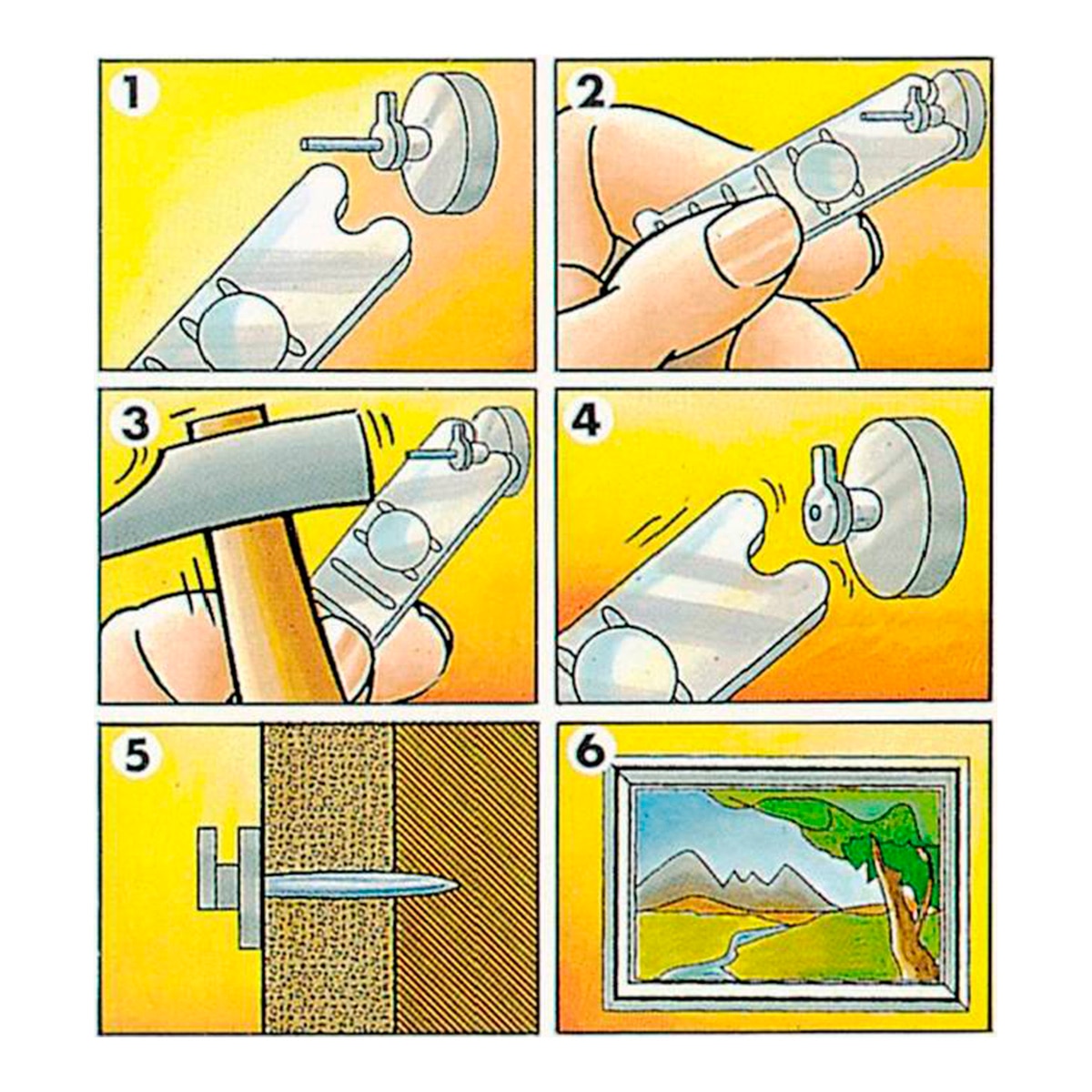 1
2
3
4
5
6