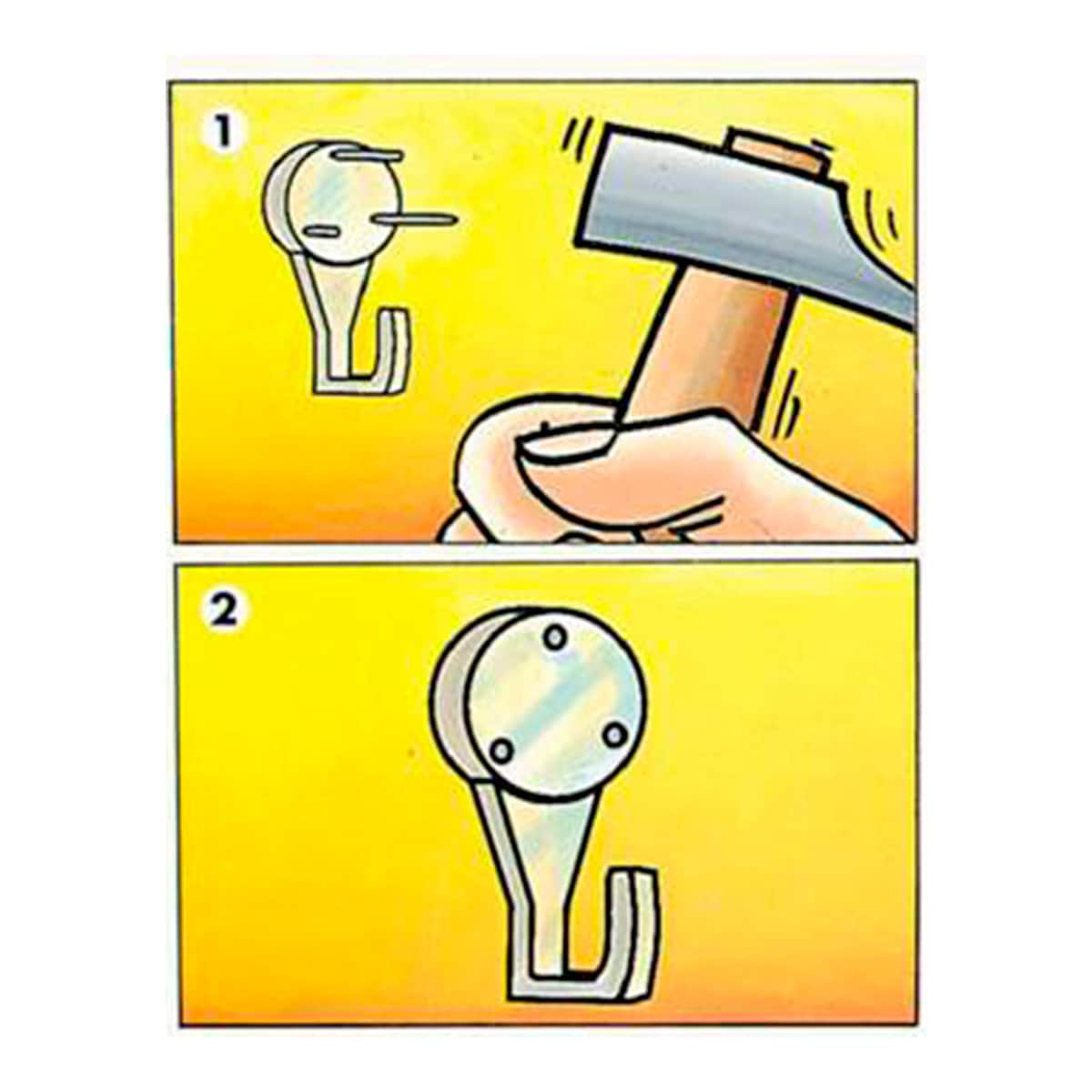 1

2