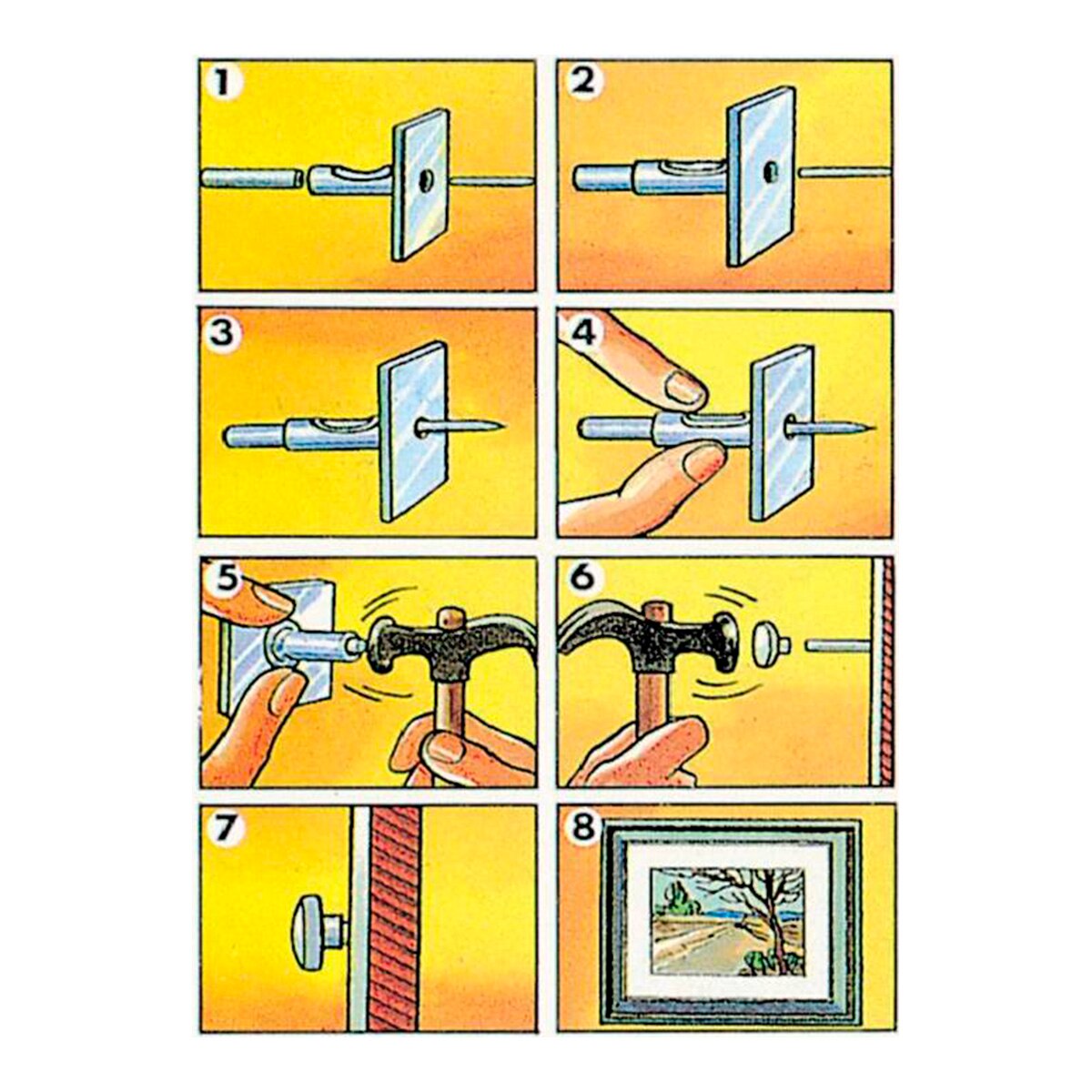 1
2
3
4
5
6
7
8