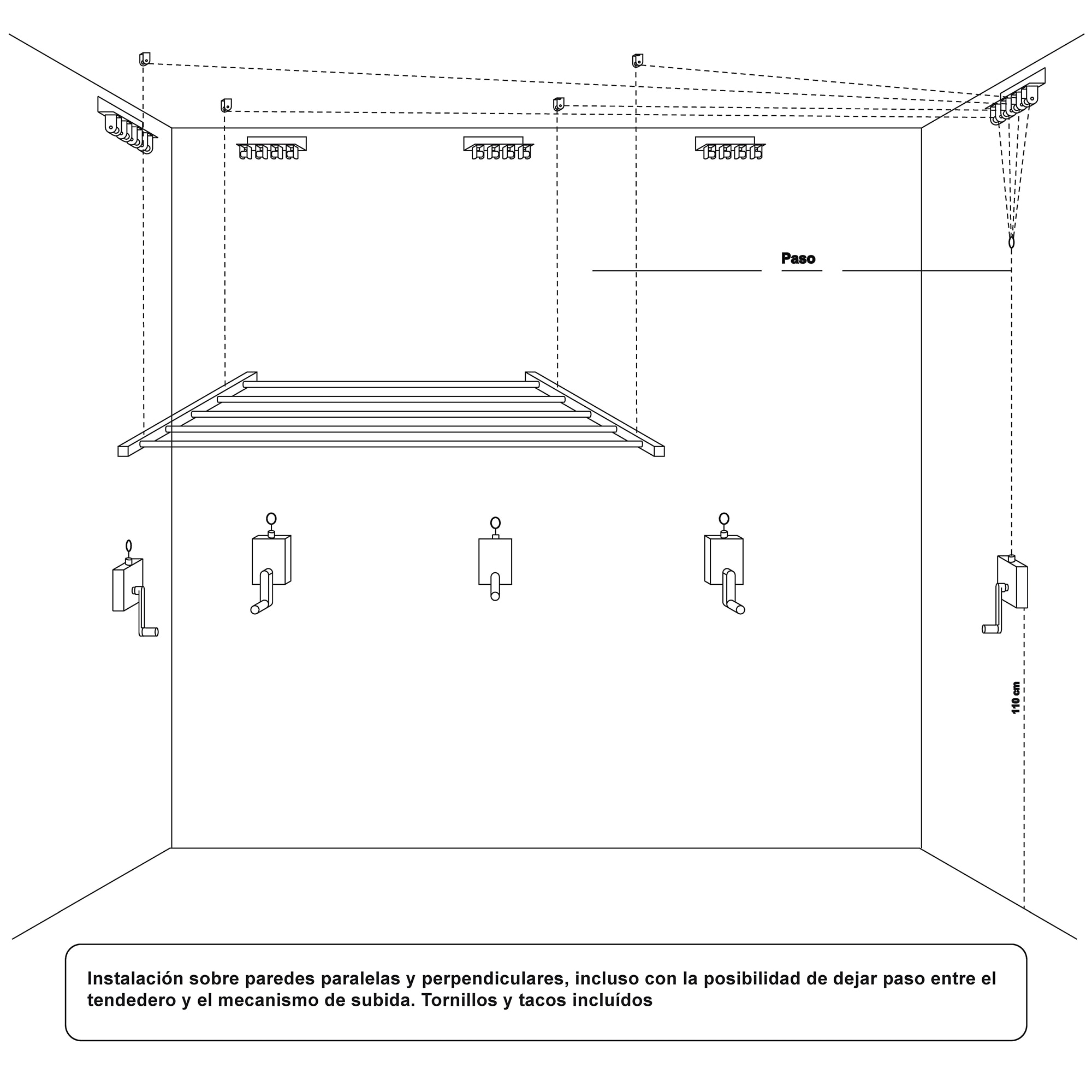 Paso

110 cm

Instalación sobre paredes paralelas y perpendiculares, incluso con la posibilidad de dejar paso entre el tendedero y el mecanismo de subida. Tornillos y tacos incluídos