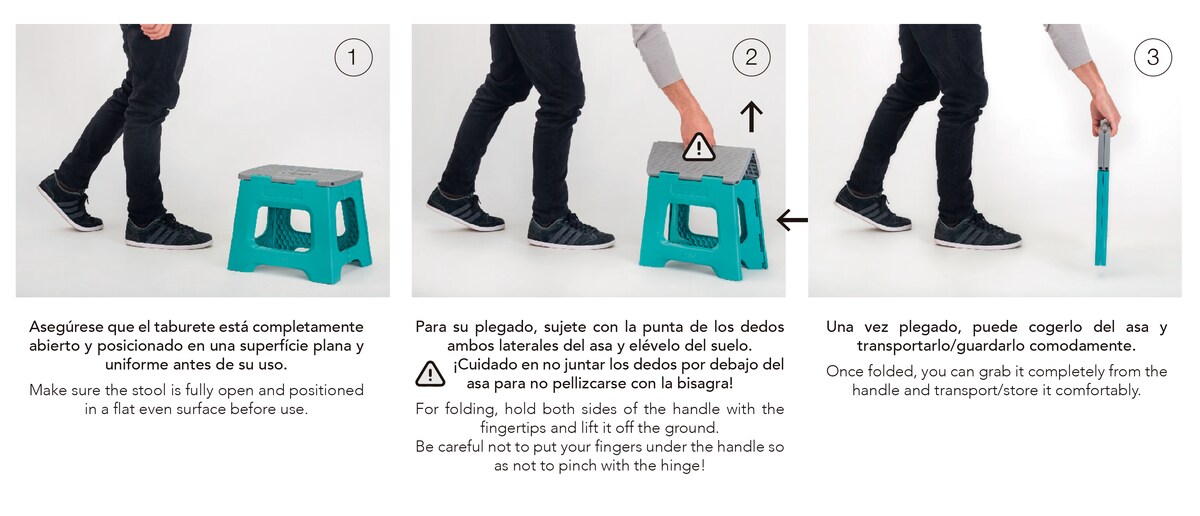 1

Asegúrese que el taburete está completamente abierto y posicionado en una superfície plana y uniforme antes de su uso.

Make sure the stool is fully open and positioned in a flat even surface before use.

2

Para su plegado, sujete con la punta de los dedos ambos laterales del asa y elévelo del suelo.

¡Cuidado en no juntar los dedos por debajo del asa para no pellizcarse con la bisagra!

For folding, hold both sides of the handle with the fingertips and lift it off the ground.
Be careful not to put your fingers under the handle so as not to pinch with the hinge!

3

Una vez plegado, puede cogerlo del asa y transportarlo/guardarlo comodamente.

Once folded, you can grab it completely from the handle and transport/store it comfortably.