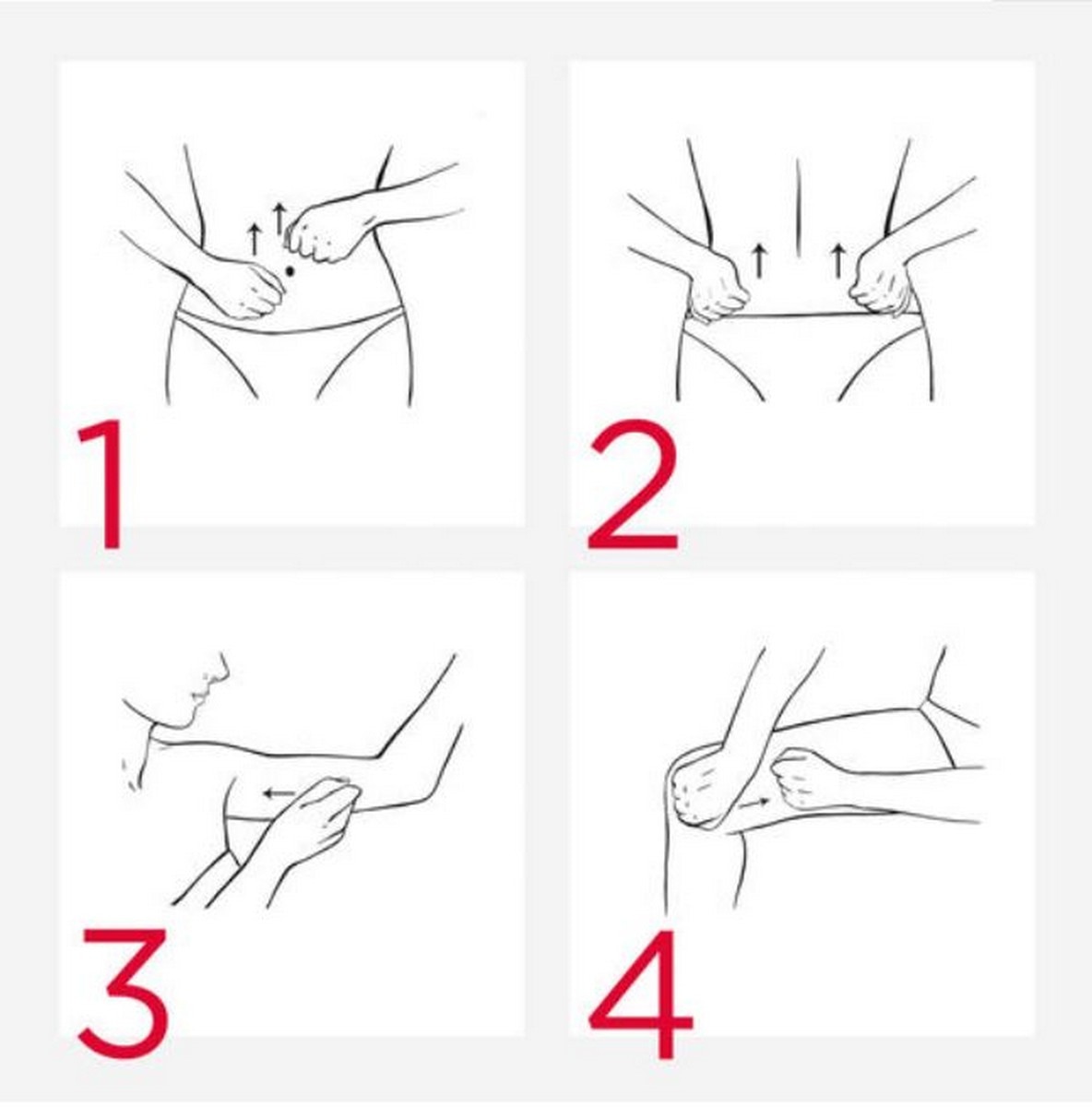 1

2

3

4