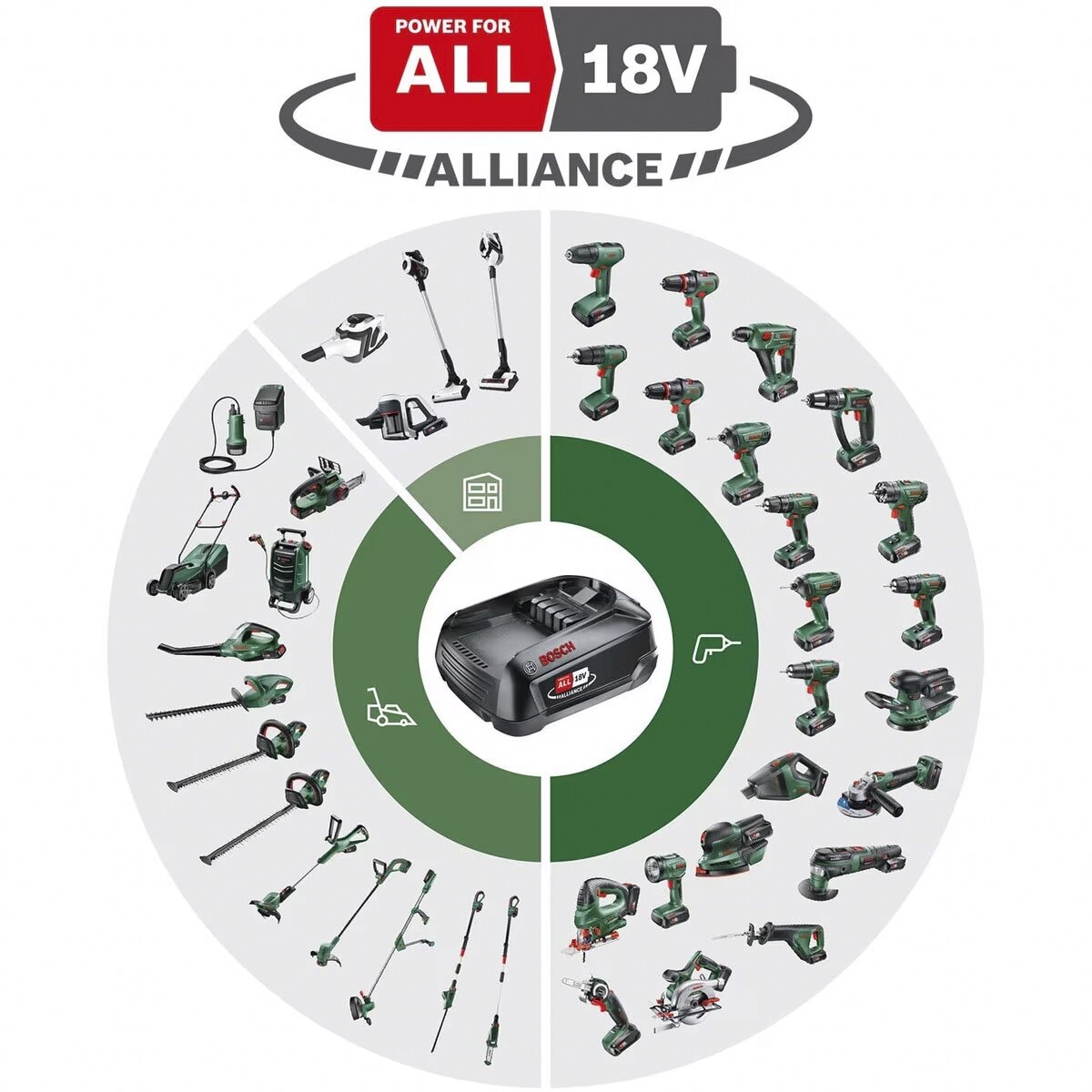 POWER FOR
ALL 18V
ALLIANCE

BOSCH
ALL 18V
ALLIANCE