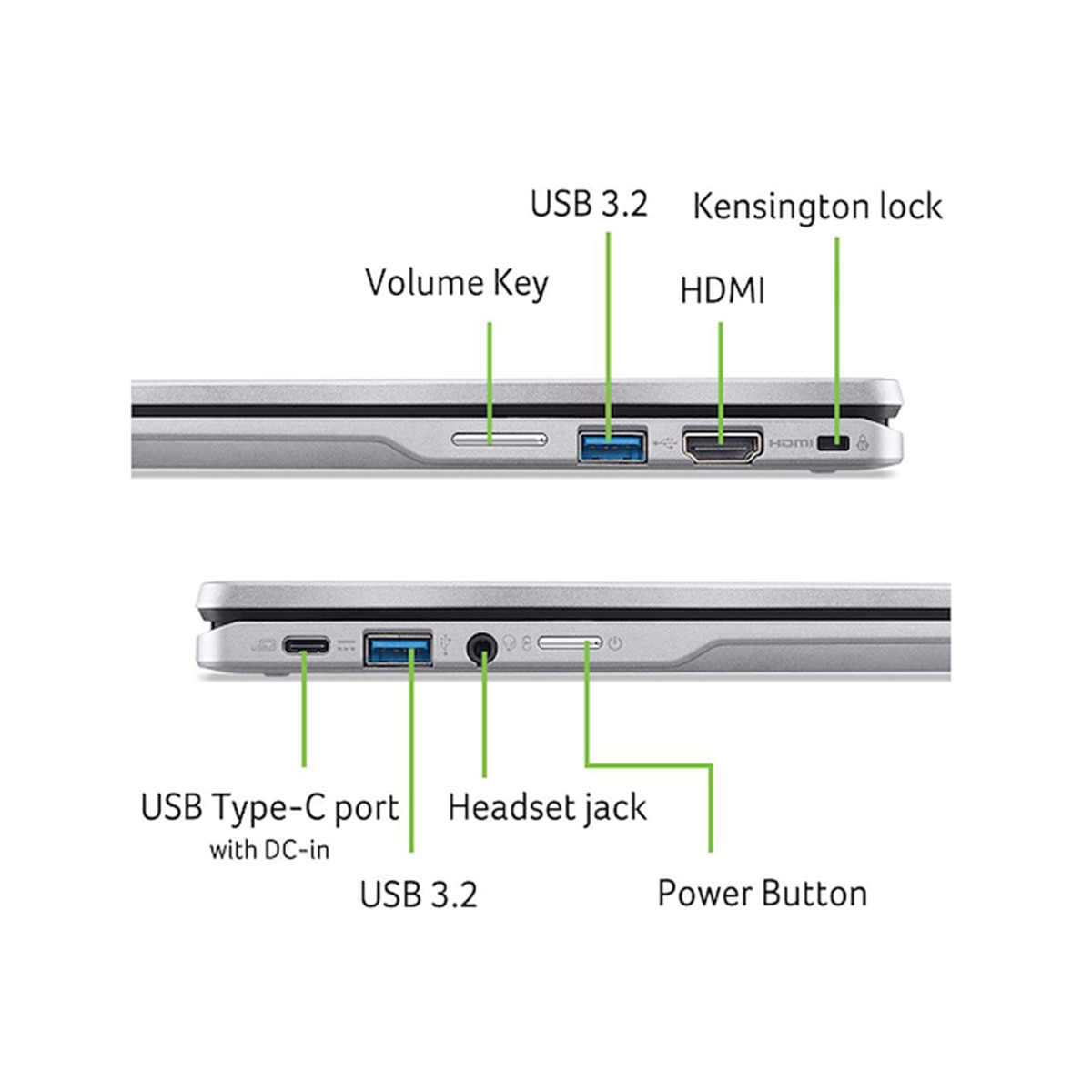 USB 3.2
Kensington lock
Volume Key
HDMI
HDMI

USB Type-C port
with DC-in
Headset jack
USB 3.2
Power Button