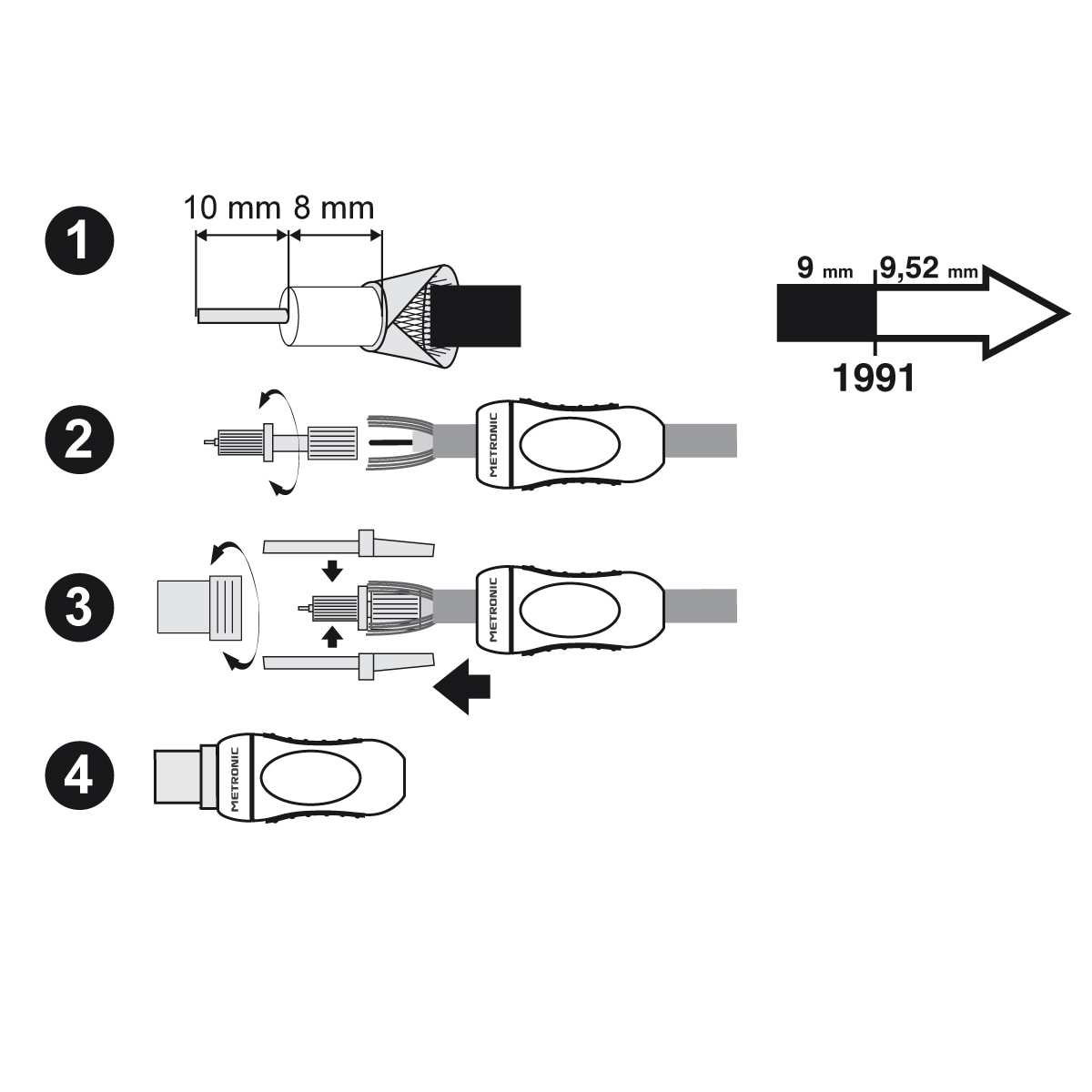 1

10 mm 8 mm

9 mm 9,52 mm

1991

2

METRONIC

3

METRONIC

4

METRONIC