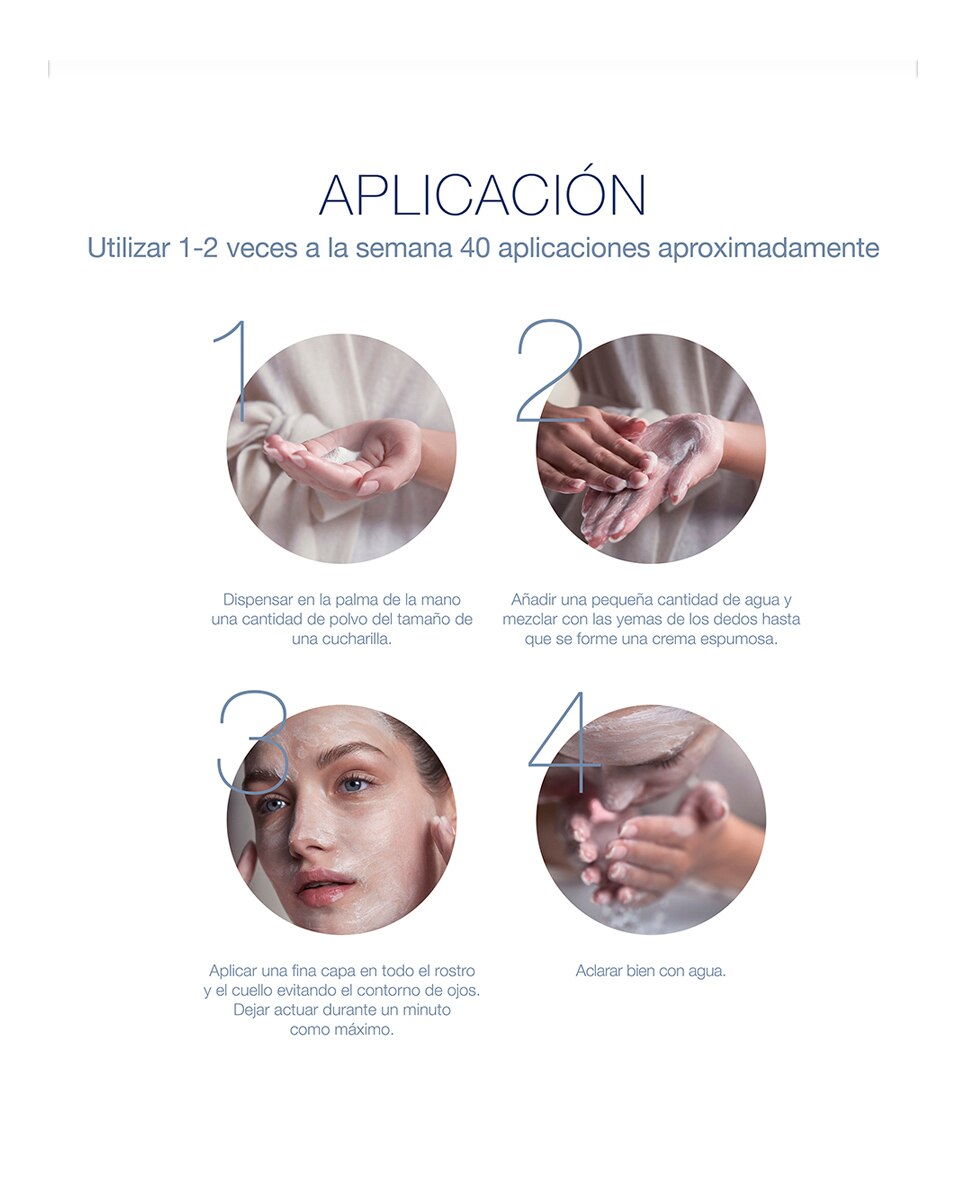 APLICACIÓN

Utilizar 1-2 veces a la semana 40 aplicaciones aproximadamente

1

Dispensar en la palma de la mano una cantidad de polvo del tamaño de una cucharilla.

2

Añadir una pequeña cantidad de agua y mezclar con las yemas de los dedos hasta que se forme una crema espumosa.

3

Aplicar una fina capa en todo el rostro y el cuello evitando el contorno de ojos. Dejar actuar durante un minuto como máximo.

4

Aclarar bien con agua.