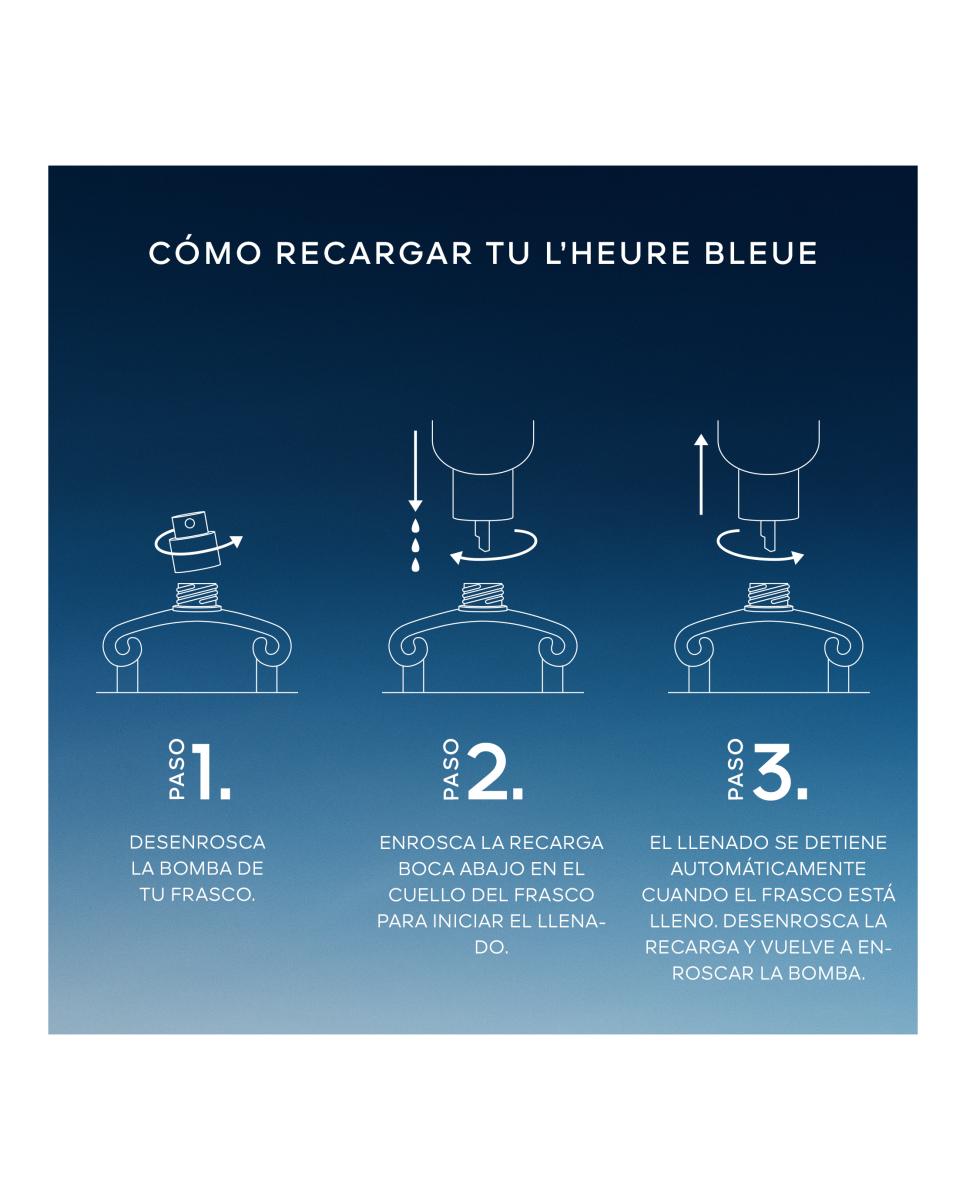 CÓMO RECARGAR TU L'HEURE BLEUE

PASO 1.

DESENROSCA LA BOMBA DE TU FRASCO.

PASO 2.

ENROSCA LA RECARGA BOCA ABAJO EN EL CUELLO DEL FRASCO PARA INICIAR EL LLENADO.

PASO 3.

EL LLENADO SE DETIENE AUTOMÁTICAMENTE CUANDO EL FRASCO ESTÁ LLENO. DESENROSCA LA RECARGA Y VUELVE A ENROSCAR LA BOMBA.