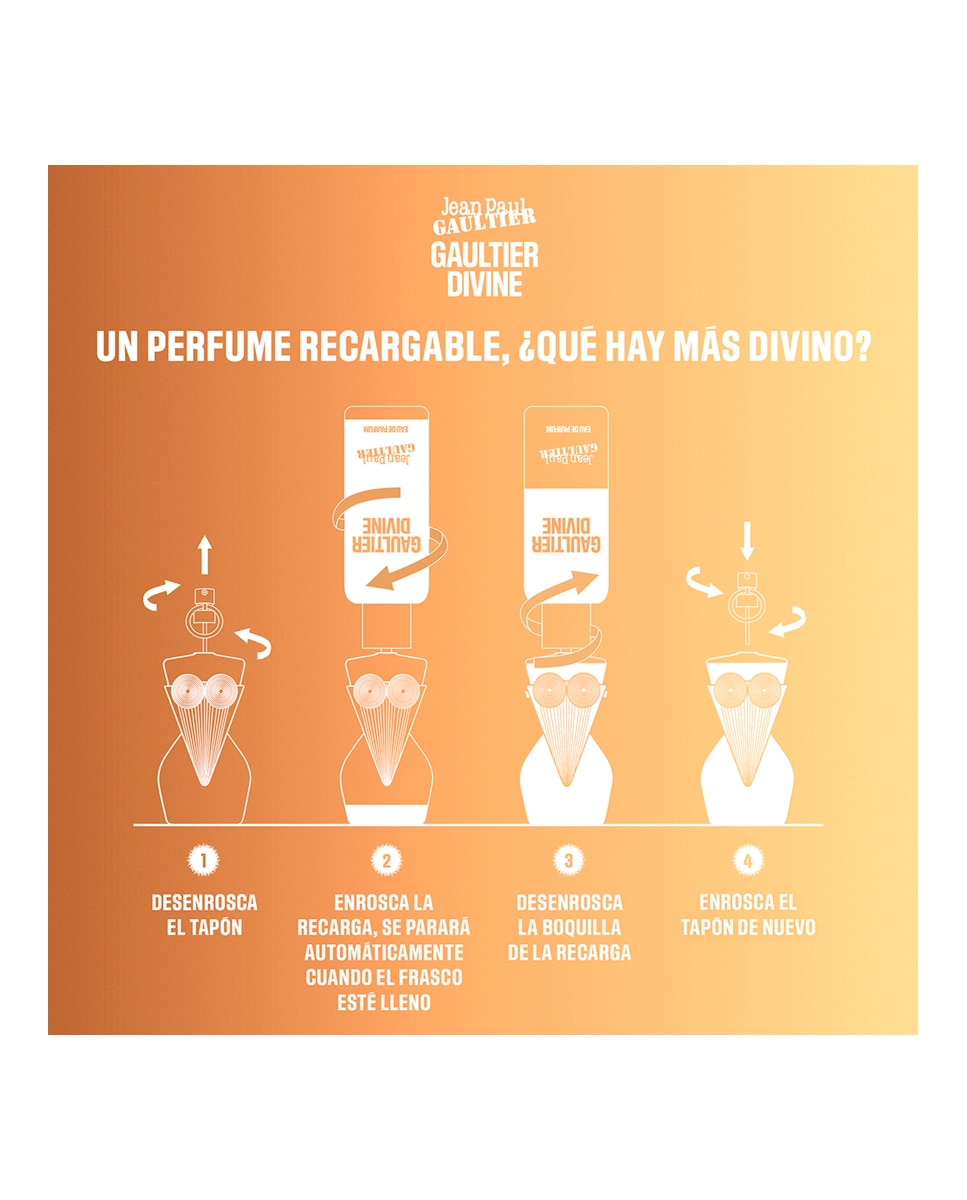 Jean Paul GAULTIER
GAULTIER DIVINE

UN PERFUME RECARGABLE, ¿QUÉ HAY MÁS DIVINO?

EAU DE PARFUM
Jean Paul GAULTIER
GAULTIER DIVINE

EAU DE PARFUM
Jean Paul GAULTIER
GAULTIER DIVINE

1
DESENROSCA EL TAPÓN

2
ENROSCA LA RECARGA, SE PARARÁ AUTOMÁTICAMENTE CUANDO EL FRASCO ESTÉ LLENO

3
DESENROSCA LA BOQUILLA DE LA RECARGA

4
ENROSCA EL TAPÓN DE NUEVO