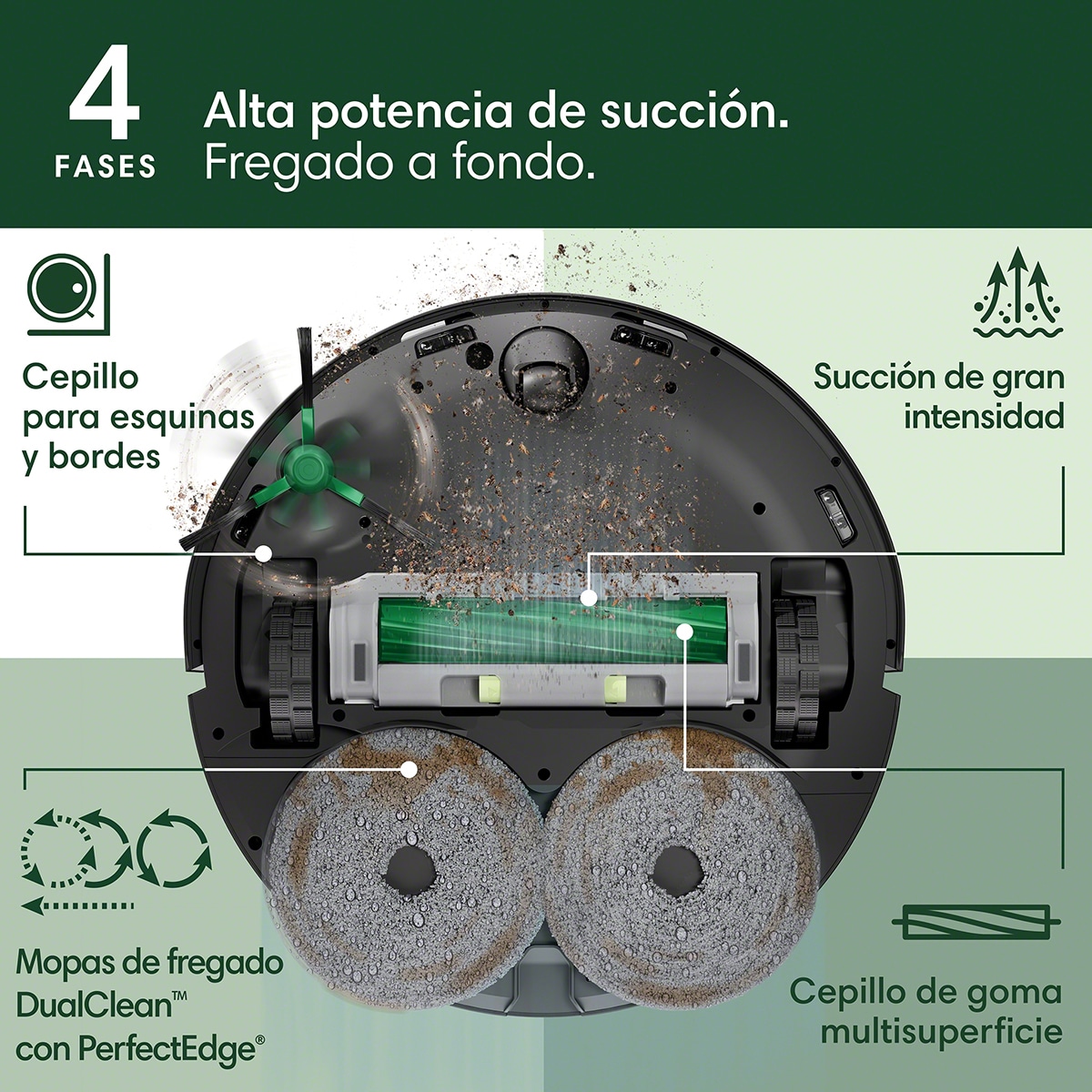 4 FASES

Alta potencia de succión.
Fregado a fondo.

Cepillo para esquinas y bordes

Succión de gran intensidad

Mopas de fregado DualClean™ con PerfectEdge®

Cepillo de goma multisuperficie