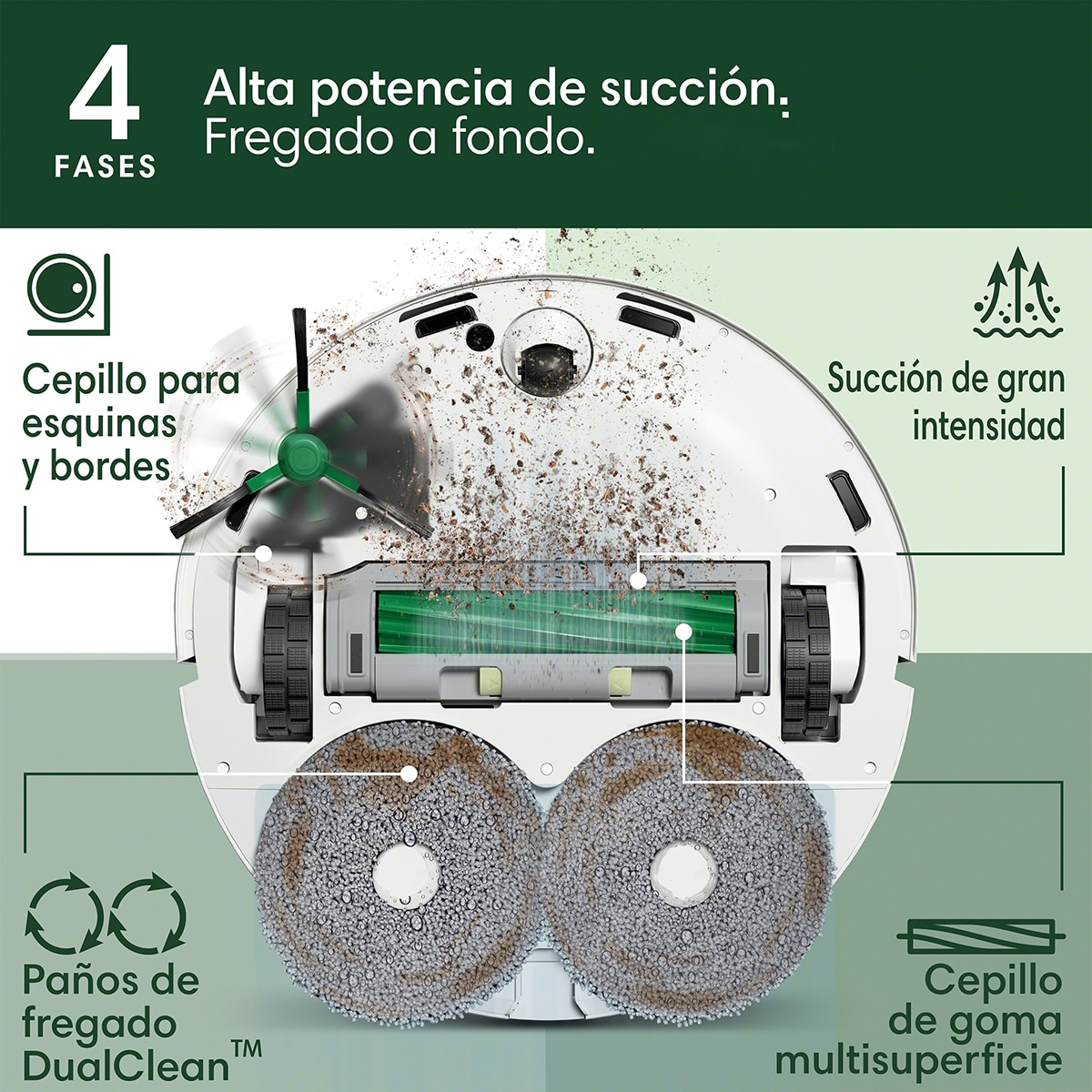 4
FASES

Alta potencia de succión.
Fregado a fondo.

Cepillo para esquinas y bordes

Succión de gran intensidad

Paños de fregado DualClean™

Cepillo de goma multisuperficie