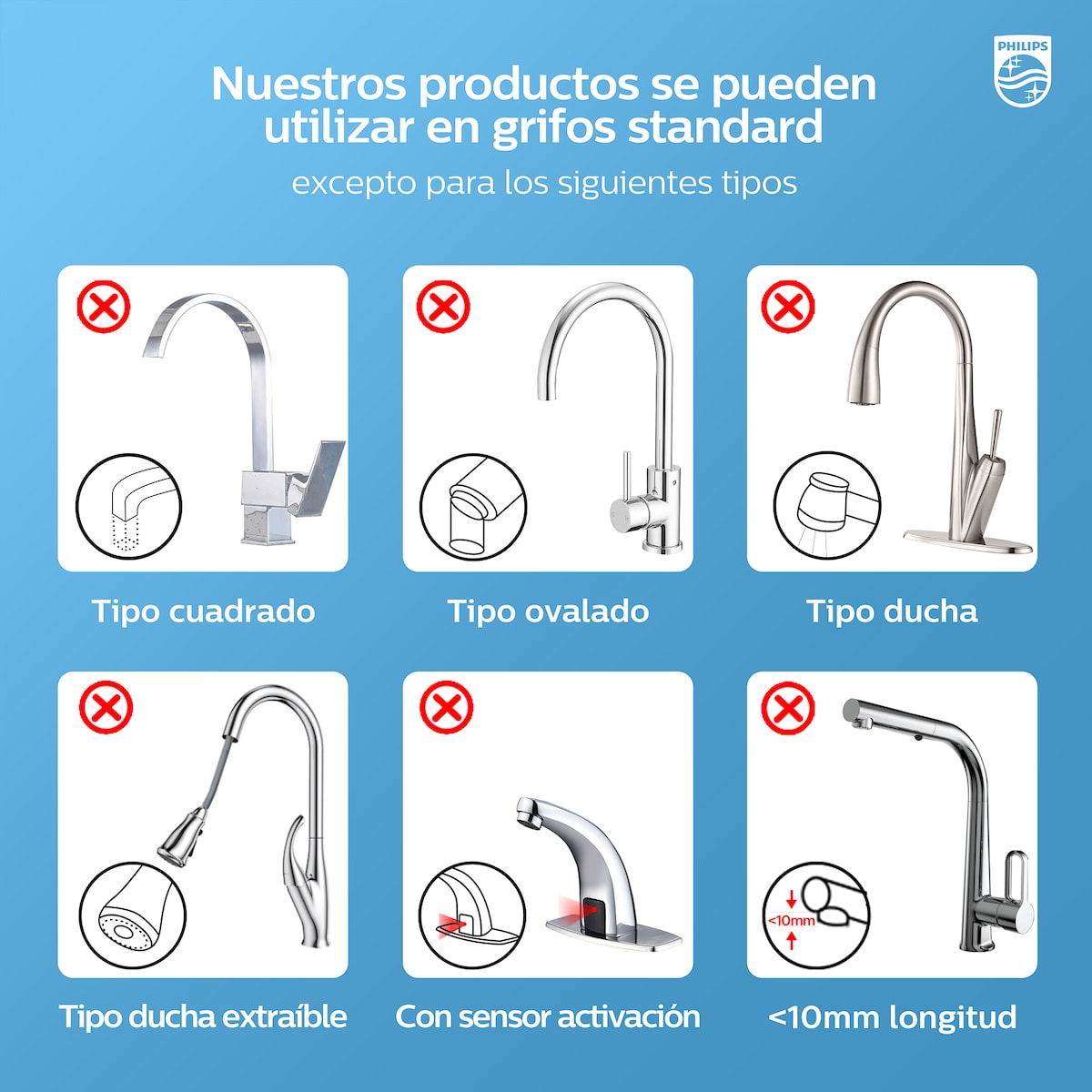 PHILIPS

Nuestros productos se pueden utilizar en grifos standard

excepto para los siguientes tipos

Tipo cuadrado

Tipo ovalado

Tipo ducha

Tipo ducha extraíble

Con sensor activación

<10mm

<10mm longitud