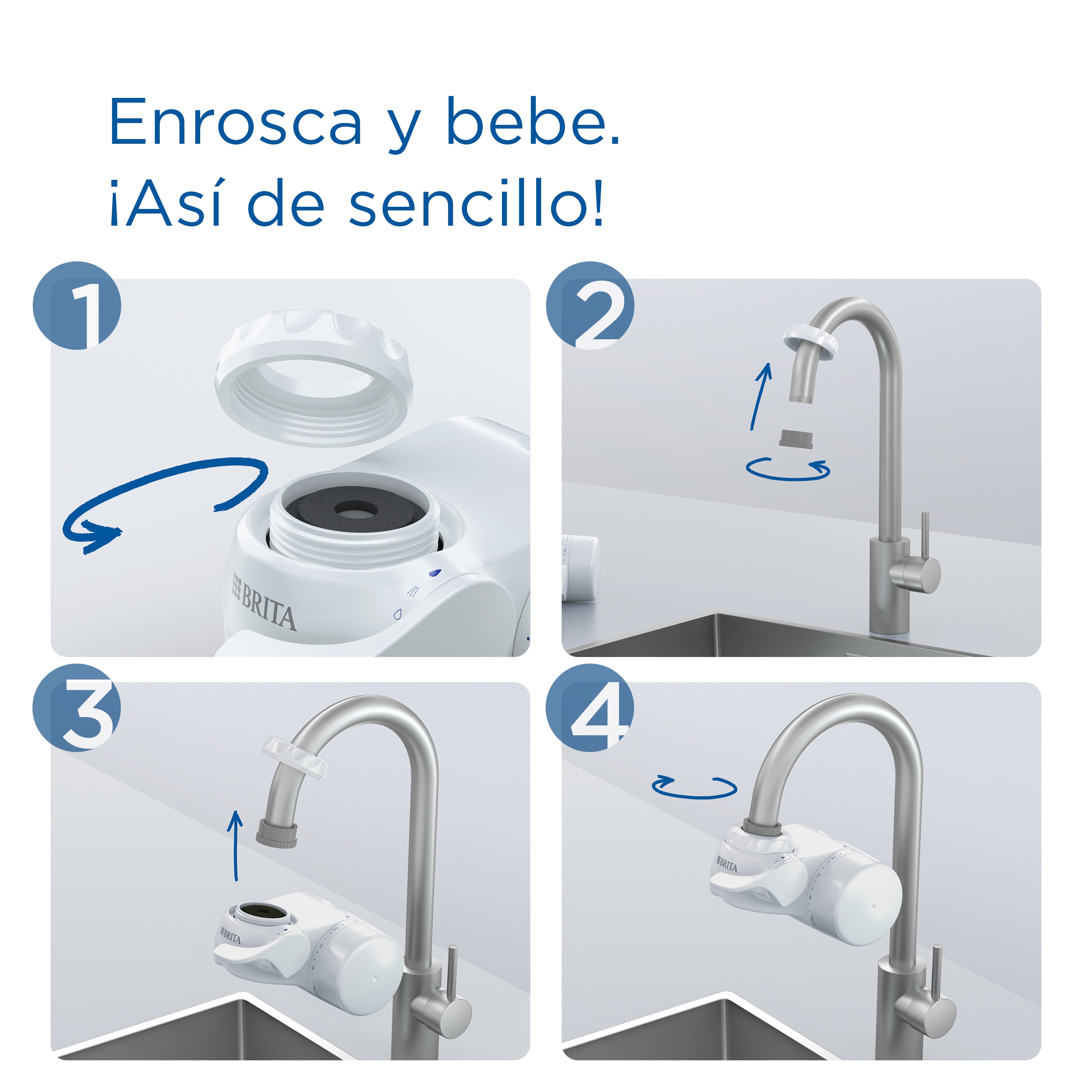 Enrosca y bebe.
¡Así de sencillo!

1

BRITA

2

3

BRITA

4

BRITA