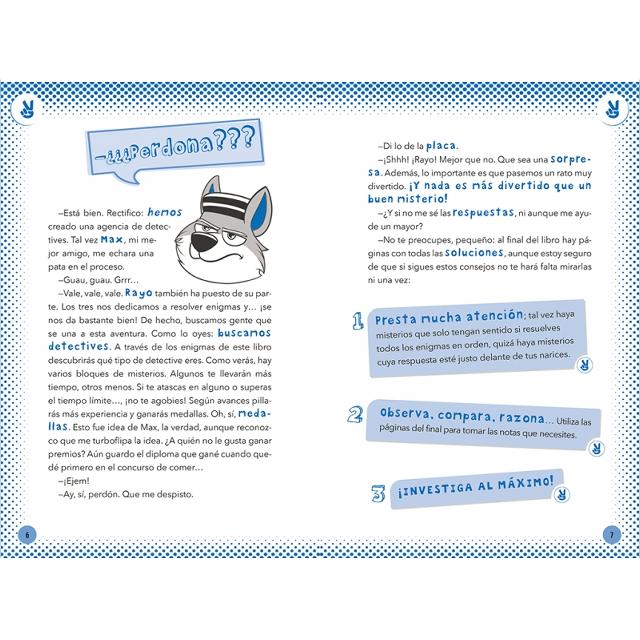 –¿¿¿Perdona???

–Está bien. Rectifico: hemos creado una agencia de detectives. Tal vez Max, mi mejor amigo, me echara una pata en el proceso.

–Guau, guau. Grrr…

–Vale, vale, vale. Rayo también ha puesto de su parte. Los tres nos dedicamos a resolver enigmas y… ¡se nos da bastante bien! De hecho, buscamos gente que se una a esta aventura. Como lo oyes: buscamos detectives. A través de los enigmas de este libro descubrirás qué tipo de detective eres. Como verás, hay varios bloques de misterios. Algunos te llevarán más tiempo, otros menos. Si te atascas en alguno o superas el tiempo límite…, ¡no te agobies! Según avances pillarás más experiencia y ganarás medallas. Oh, sí, medallas. Esto fue idea de Max, la verdad, aunque reconozco que me turboflipa la idea. ¿A quién no le gusta ganar premios? Aún guardo el diploma que gané cuando quedé primero en el concurso de comer…

–¡Ejem!

–Ay, sí, perdón. Que me despisto.

6

–Di lo de la placa.

–¡Shhh! ¡Rayo! Mejor que no. Que sea una sorpresa. Además, lo importante es que pasemos un rato muy divertido. ¡Y nada es más divertido que un buen misterio!

–¿Y si no me sé las respuestas, ni aunque me ayude un mayor?

–No te preocupes, pequeño: al final del libro hay páginas con todas las soluciones, aunque estoy seguro de que si sigues estos consejos no te hará falta mirarlas ni una vez:

1 Presta mucha atención; tal vez haya misterios que solo tengan sentido si resuelves todos los enigmas en orden, quizá haya misterios cuya respuesta esté justo delante de tus narices.

2 Observa, compara, razona… Utiliza las páginas del final para tomar las notas que necesites.

3 ¡INVESTIGA AL MÁXIMO!

7