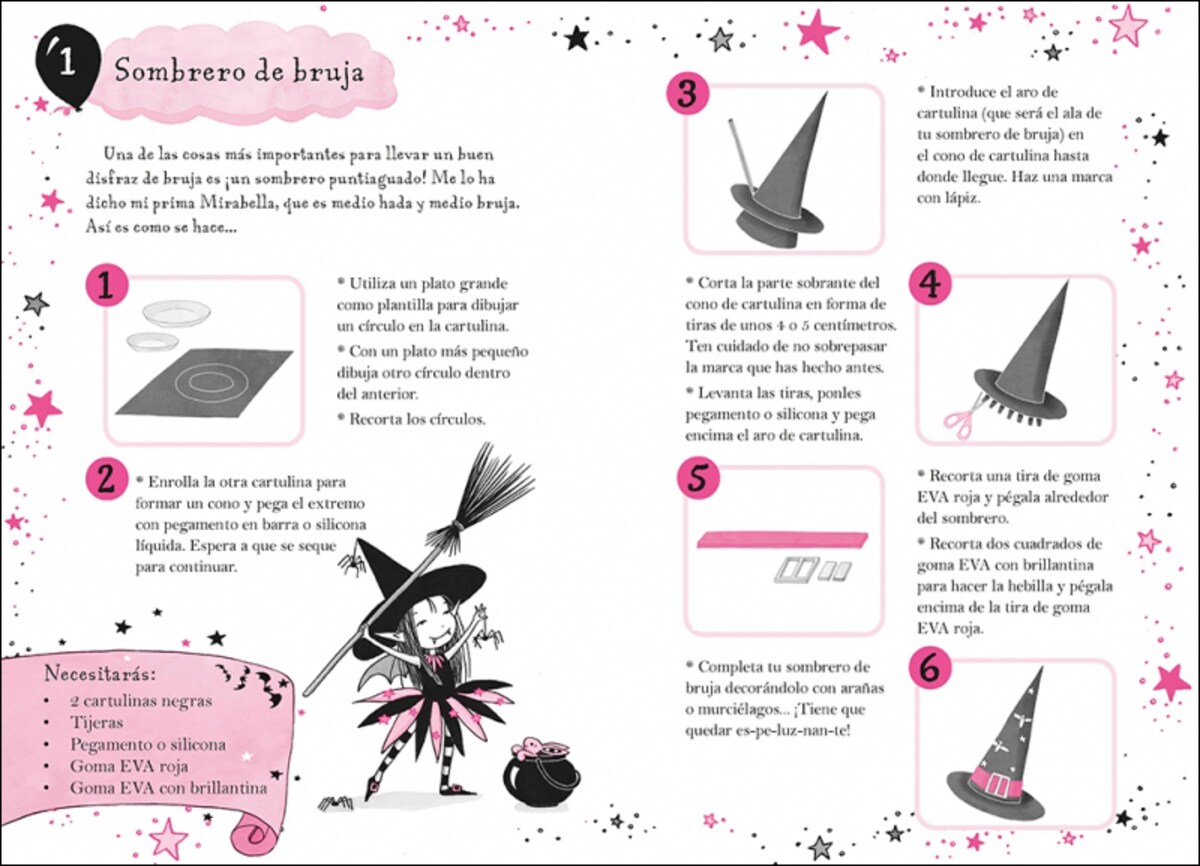 1 Sombrero de bruja

Una de las cosas más importantes para llevar un buen disfraz de bruja es ¡un sombrero puntiaguado! Me lo ha dicho mi prima Mirabella, que es medio hada y medio bruja. Así es como se hace...

1

* Utiliza un plato grande como plantilla para dibujar un círculo en la cartulina.

* Con un plato más pequeño dibuja otro círculo dentro del anterior.

* Recorta los círculos.

2 * Enrolla la otra cartulina para formar un cono y pega el extremo con pegamento en barra o silicona líquida. Espera a que se seque para continuar.

Necesitarás:
• 2 cartulinas negras
• Tijeras
• Pegamento o silicona
• Goma EVA roja
• Goma EVA con brillantina

3

* Introduce el aro de cartulina (que será el ala de tu sombrero de bruja) en el cono de cartulina hasta donde llegue. Haz una marca con lápiz.

* Corta la parte sobrante del cono de cartulina en forma de tiras de unos 4 o 5 centímetros. Ten cuidado de no sobrepasar la marca que has hecho antes.

* Levanta las tiras, ponles pegamento o silicona y pega encima el aro de cartulina.

4

5

* Recorta una tira de goma EVA roja y pégala alrededor del sombrero.

* Recorta dos cuadrados de goma EVA con brillantina para hacer la hebilla y pégala encima de la tira de goma EVA roja.

* Completa tu sombrero de bruja decorándolo con arañas o murciélagos... ¡Tiene que quedar es-pe-luz-nan-te!

6