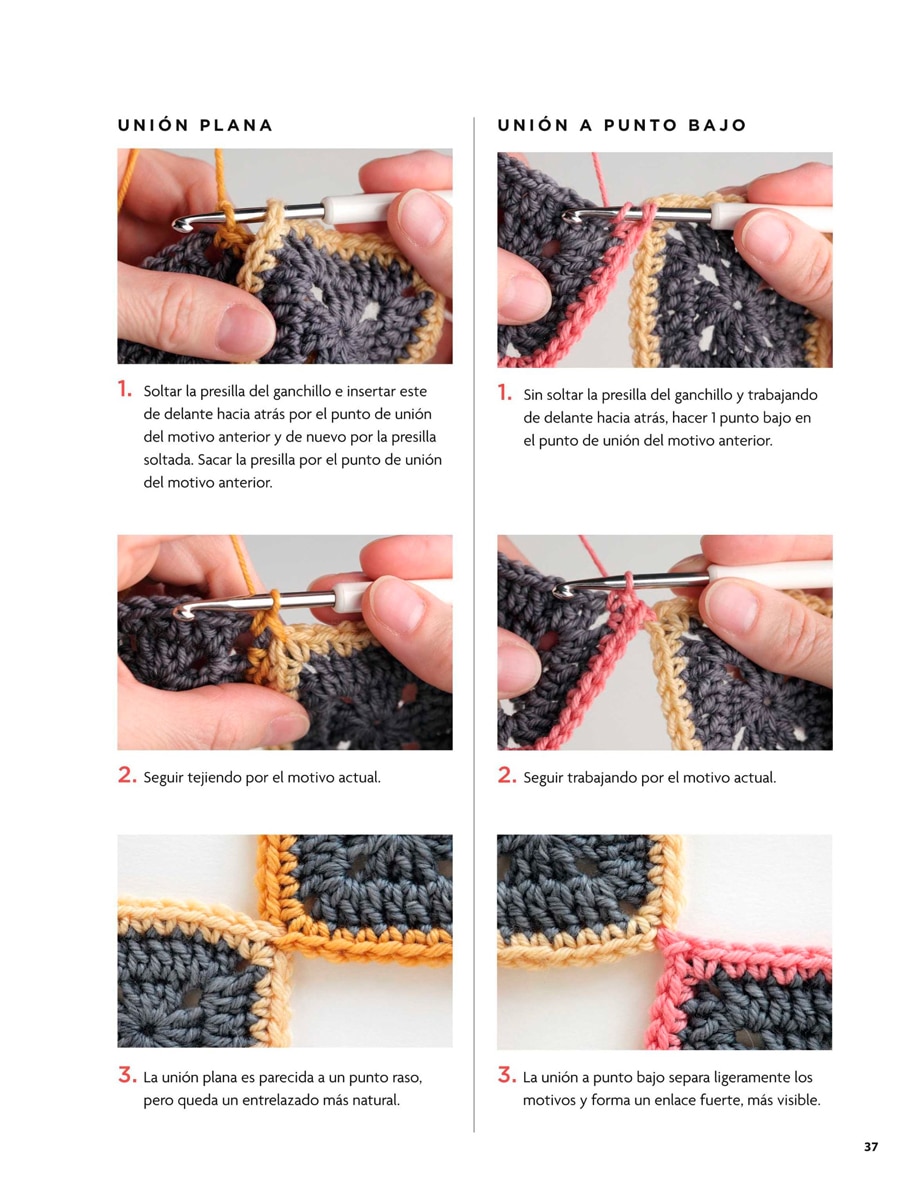 UNIÓN PLANA

1. Soltar la presilla del ganchillo e insertar este de delante hacia atrás por el punto de unión del motivo anterior y de nuevo por la presilla soltada. Sacar la presilla por el punto de unión del motivo anterior.

2. Seguir tejiendo por el motivo actual.

3. La unión plana es parecida a un punto raso, pero queda un entrelazado más natural.

UNIÓN A PUNTO BAJO

1. Sin soltar la presilla del ganchillo y trabajando de delante hacia atrás, hacer 1 punto bajo en el punto de unión del motivo anterior.

2. Seguir trabajando por el motivo actual.

3. La unión a punto bajo separa ligeramente los motivos y forma un enlace fuerte, más visible.

37