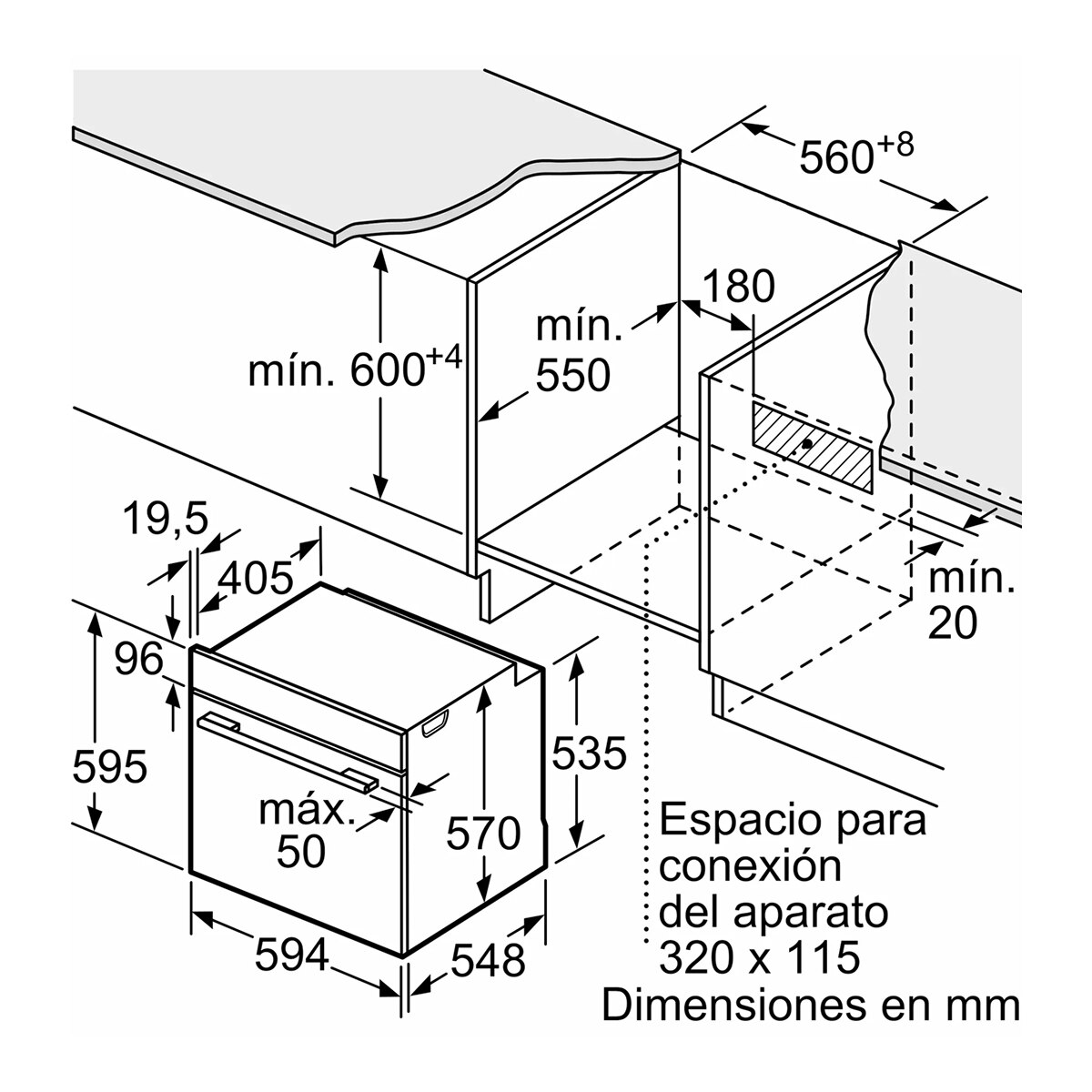 $560^{+8}$

180

mín. $600^{+4}$

mín.
550

mín.
20

19,5

405

96

595

máx.
50

570

535

594

548

Espacio para conexión del aparato 320 x 115

Dimensiones en mm