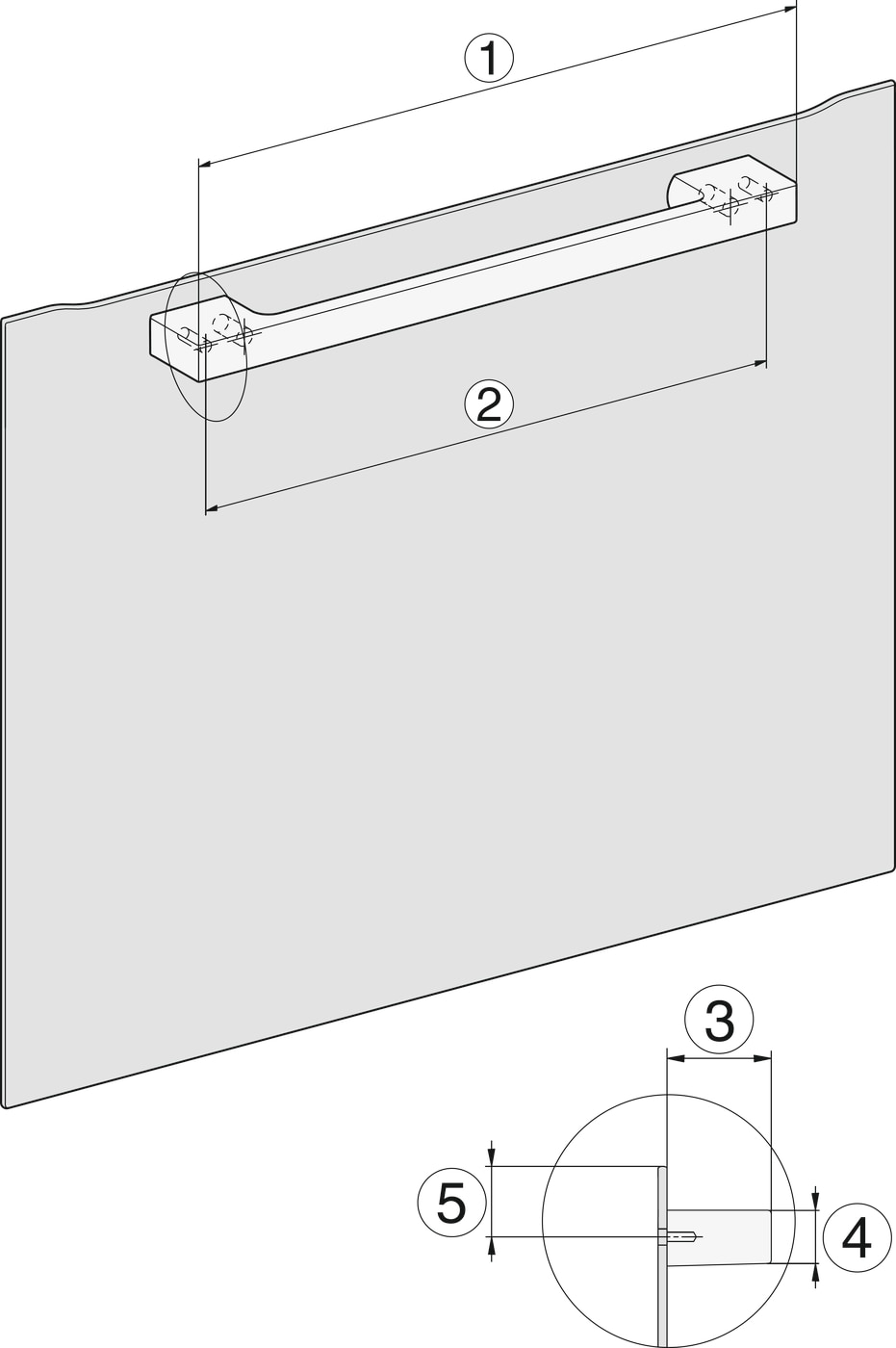 1
2
3
5
4