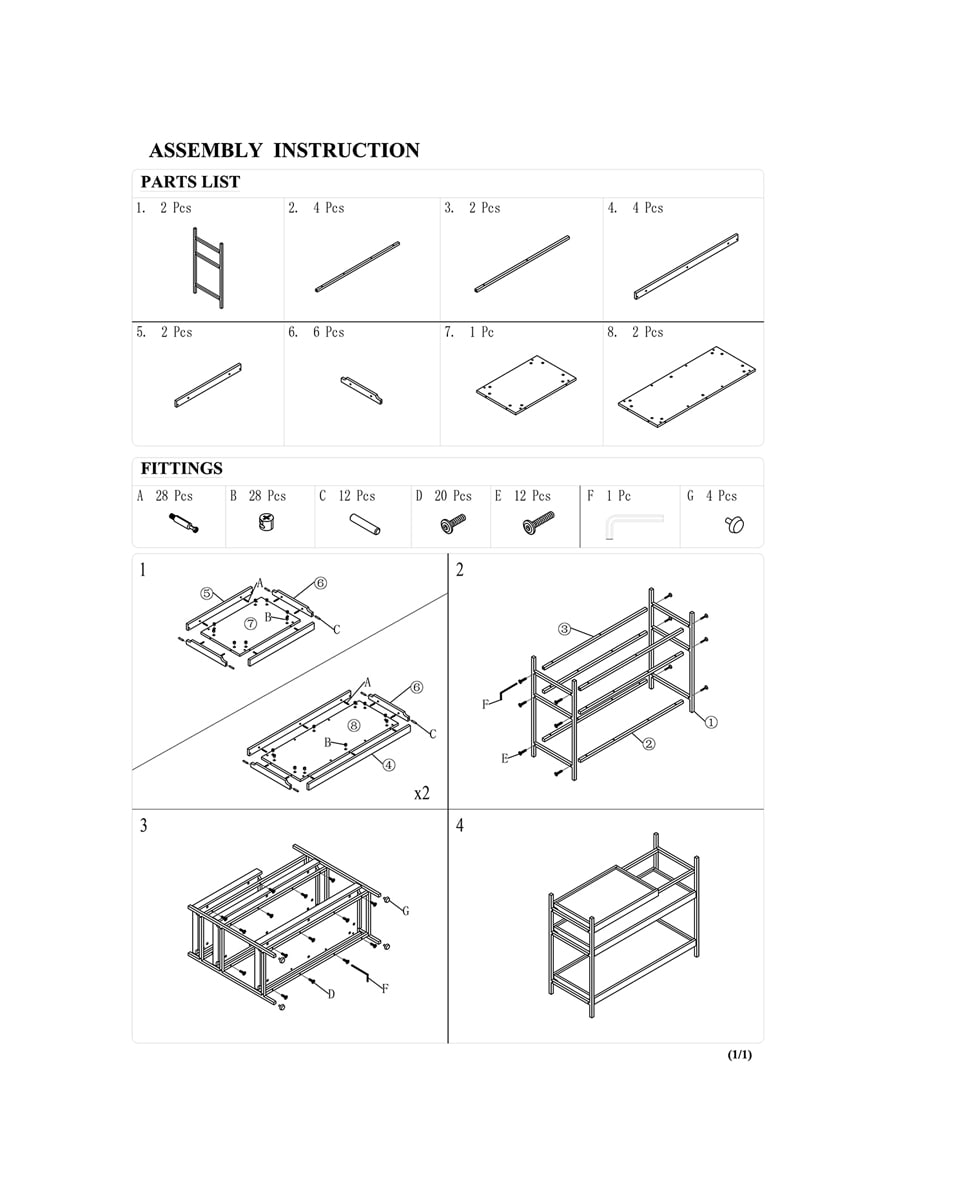 ASSEMBLY INSTRUCTION

PARTS LIST

| 1. 2 Pcs | 2. 4 Pcs | 3. 2 Pcs | 4. 4 Pcs |
|---|---|---|---|
| 5. 2 Pcs | 6. 6 Pcs | 7. 1 Pc | 8. 2 Pcs |

FITTINGS

| A 28 Pcs | B 28 Pcs | C 12 Pcs | D 20 Pcs | E 12 Pcs | F 1 Pc | G 4 Pcs |
|---|---|---|---|---|---|---|

1
⑤ A ⑥ ⑦ B C
A ⑥ ⑧ B C ④
x2

2
③ F E ① ②

3
G D F

4

(1/1)