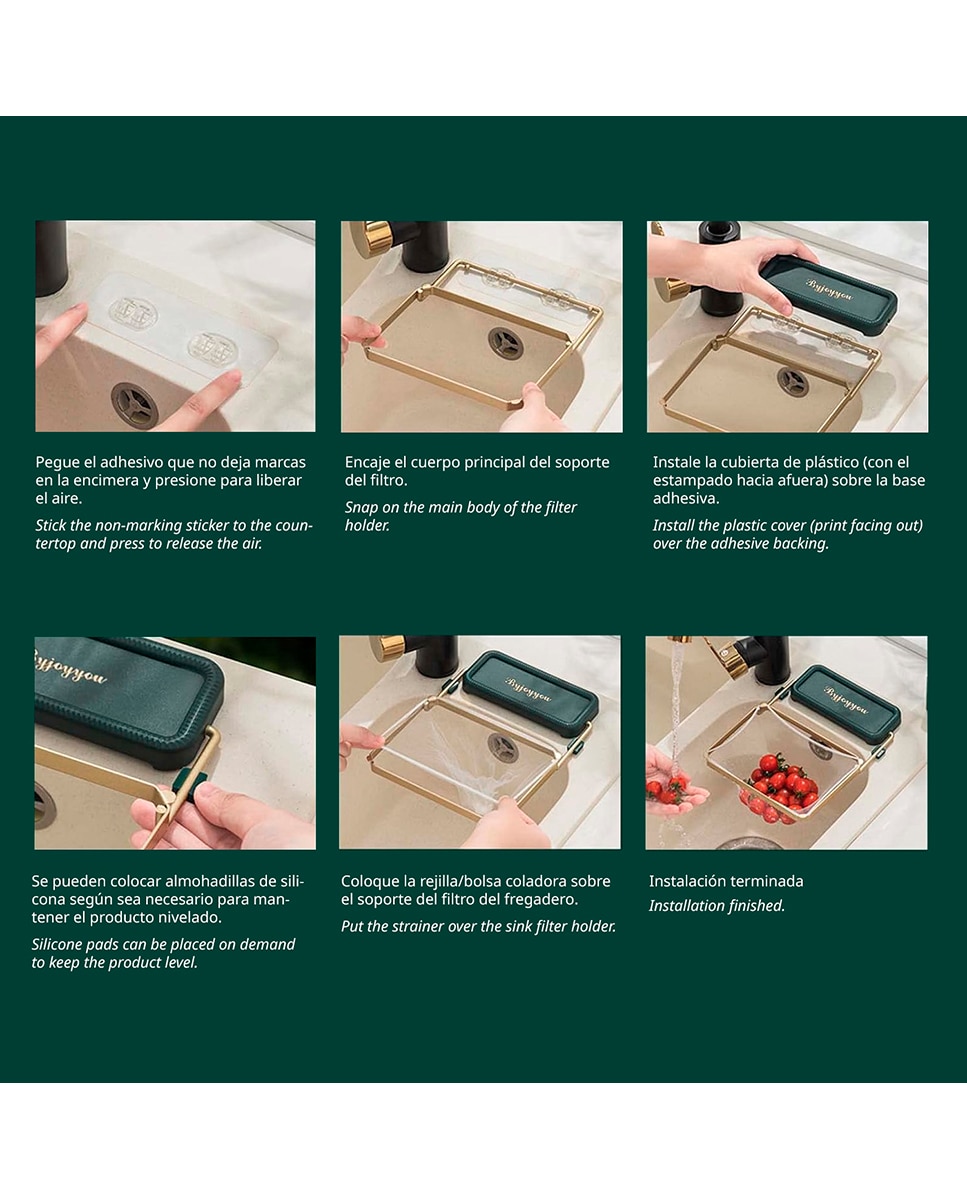 Pegue el adhesivo que no deja marcas en la encimera y presione para liberar el aire.

Stick the non-marking sticker to the countertop and press to release the air.

Encaje el cuerpo principal del soporte del filtro.

Snap on the main body of the filter holder.

Byjoyyou

Instale la cubierta de plástico (con el estampado hacia afuera) sobre la base adhesiva.

Install the plastic cover (print facing out) over the adhesive backing.

Byjoyyou

Se pueden colocar almohadillas de silicona según sea necesario para mantener el producto nivelado.

Silicone pads can be placed on demand to keep the product level.

Byjoyyou

Coloque la rejilla/bolsa coladora sobre el soporte del filtro del fregadero.

Put the strainer over the sink filter holder.

Byjoyyou

Instalación terminada

Installation finished.