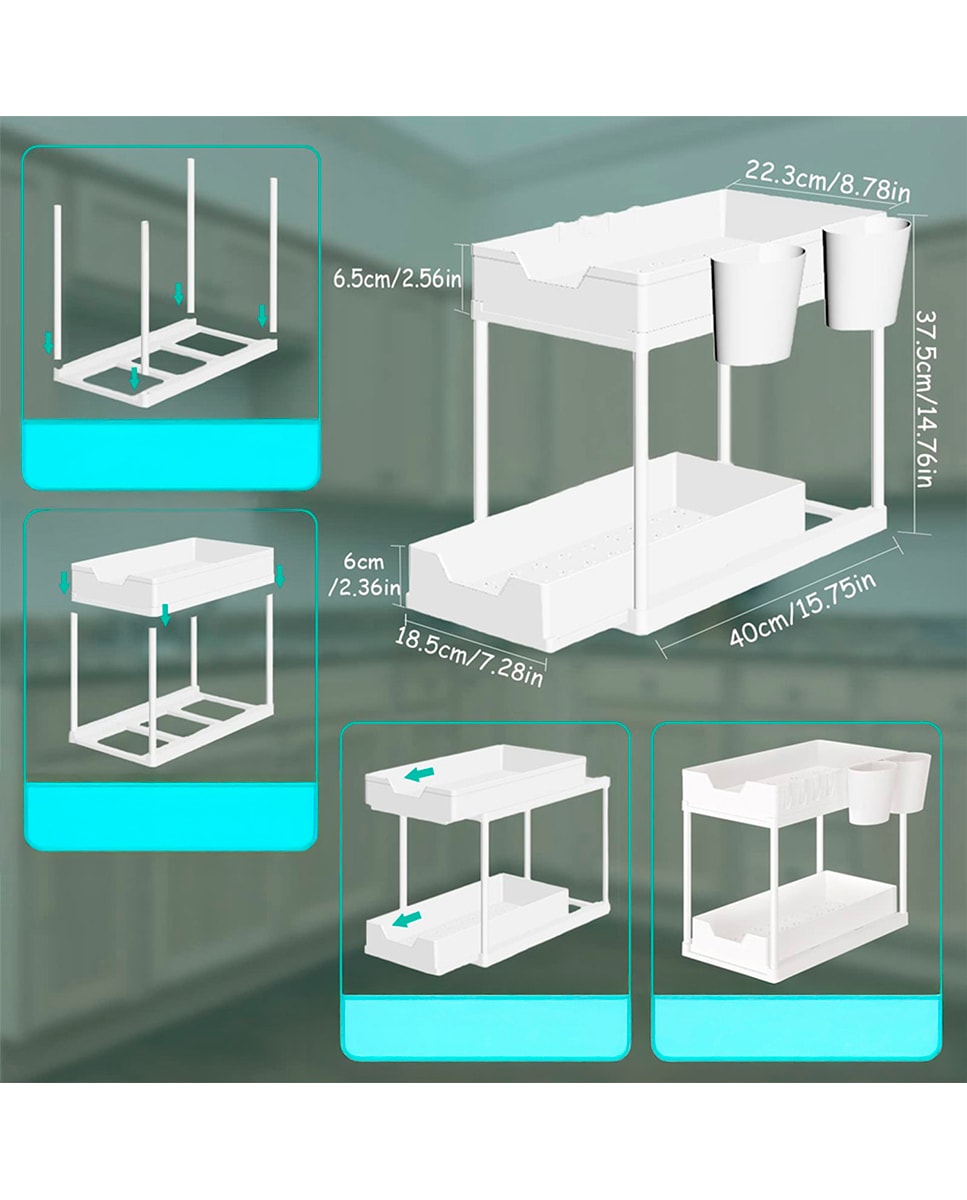 22.3cm/8.78in

6.5cm/2.56in

37.5cm/14.76in

6cm /2.36in

18.5cm/7.28in

40cm/15.75in