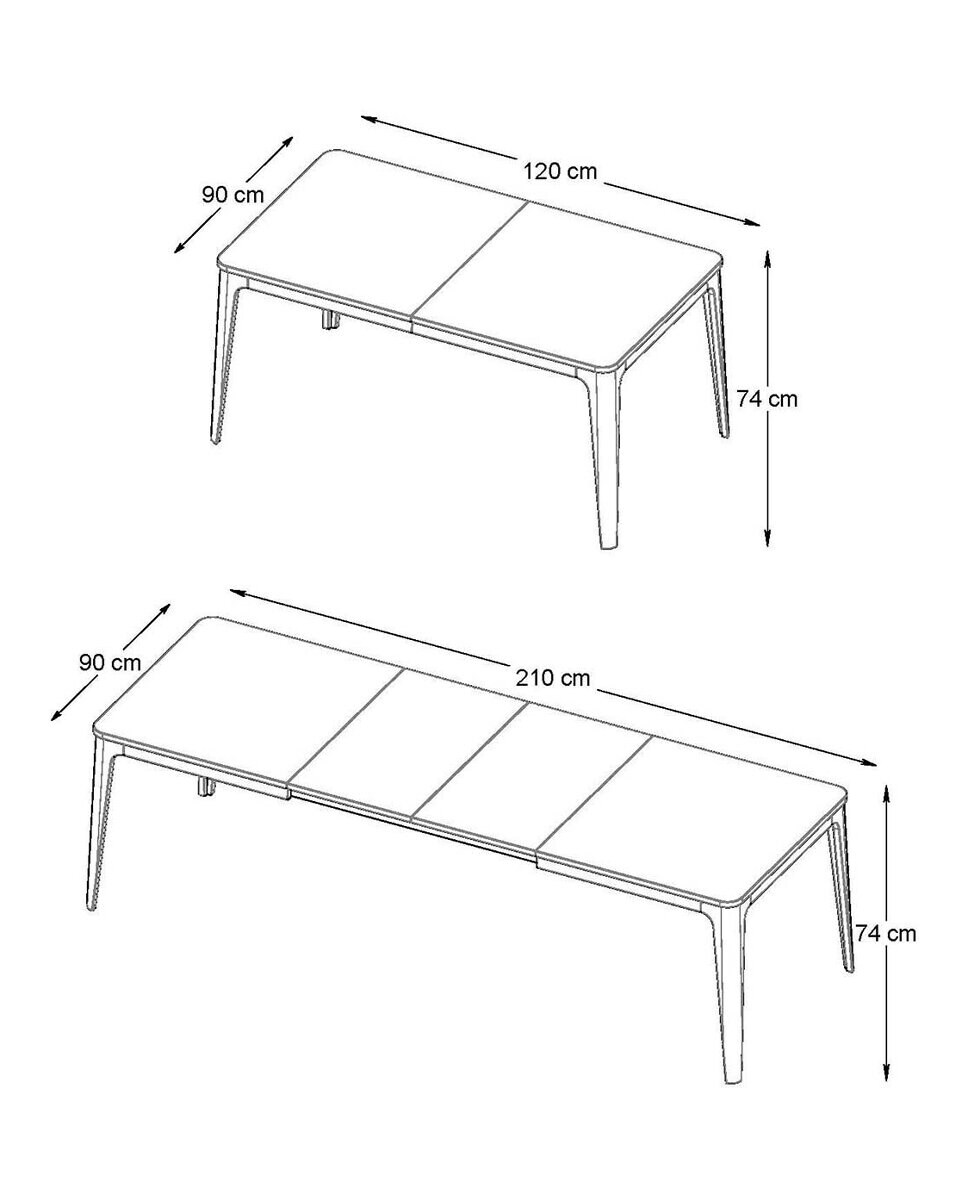 90 cm
120 cm
74 cm
90 cm
210 cm
74 cm