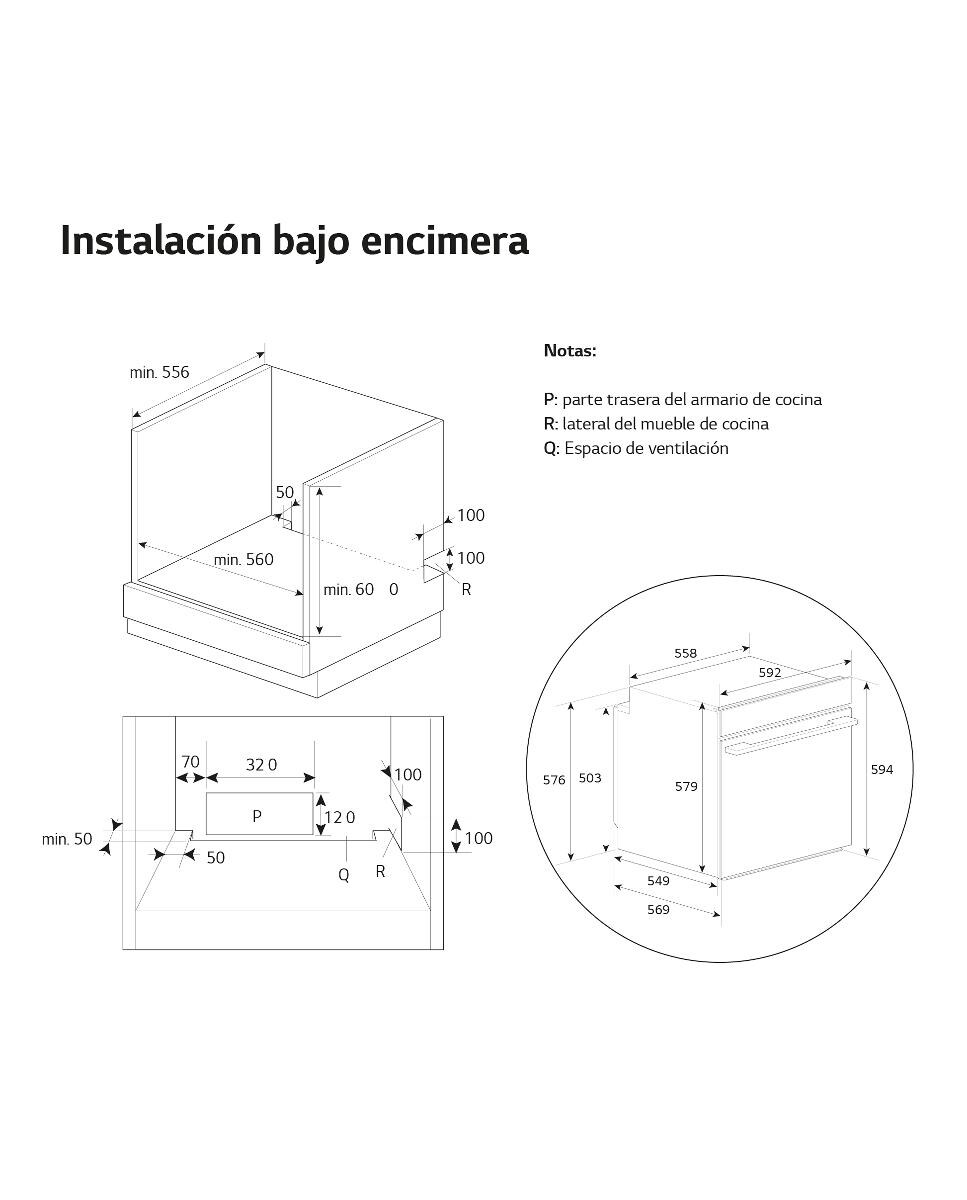 Instalación bajo encimera

Notas:

P: parte trasera del armario de cocina
R: lateral del mueble de cocina
Q: Espacio de ventilación

min. 556
50
100
100
min. 560
min. 60 0
R

70
32 0
100
P
12 0
min. 50
50
100
Q
R

558
592
576
503
579
594
549
569