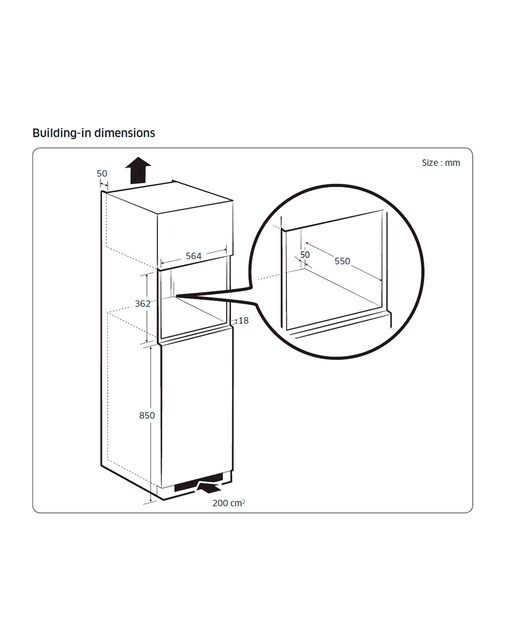 Building-in dimensions

Size : mm

50

564

362

18

850

200 $cm^2$

50

550