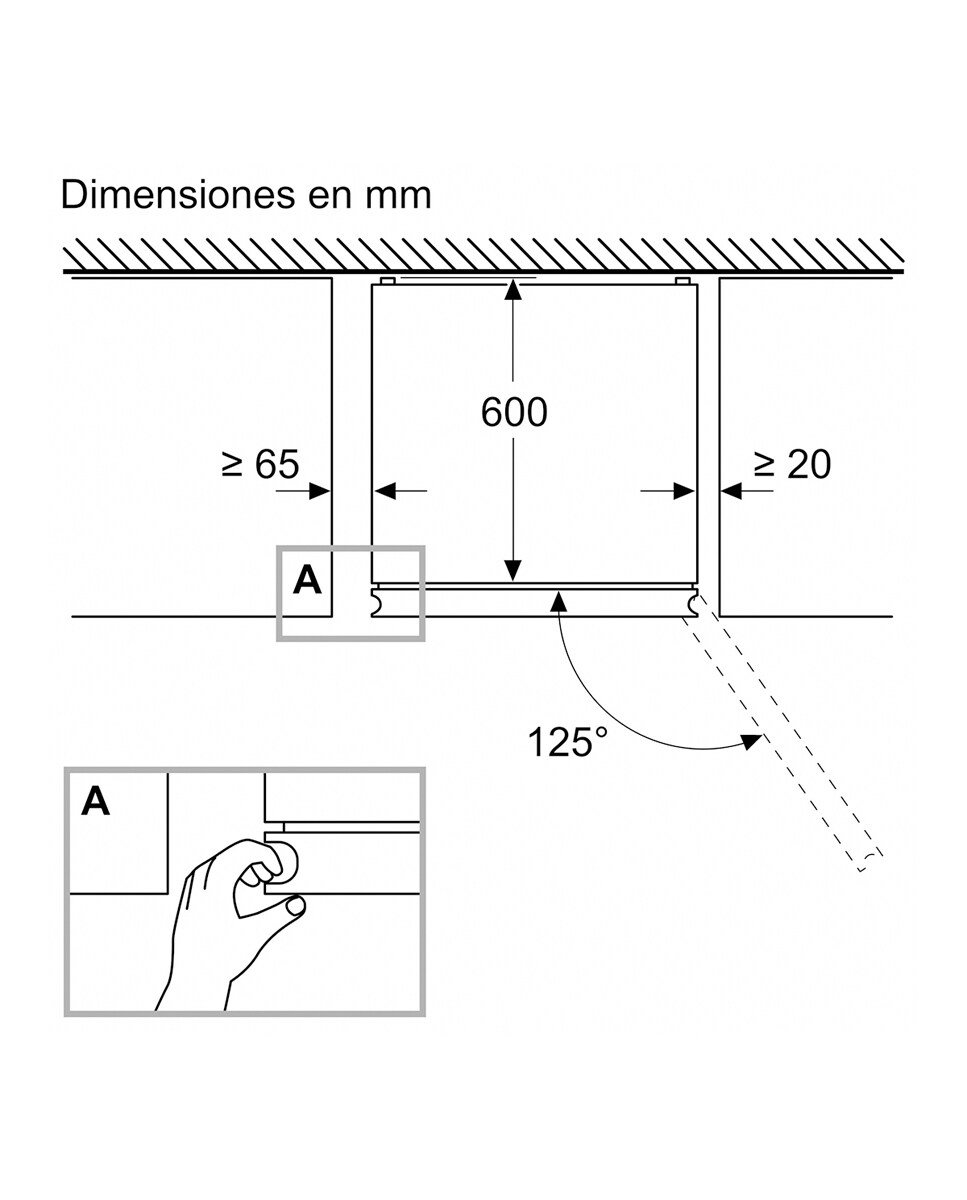 Dimensiones en mm

600

≥ 65

≥ 20

A

125°

A