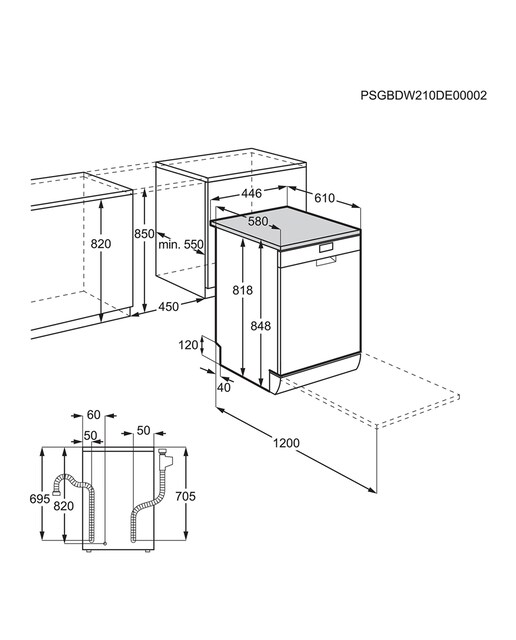 PSGBDW210DE00002

446
610
580
820
850
min. 550
818
848
450
120
40
1200

60
50
50
695
820
705