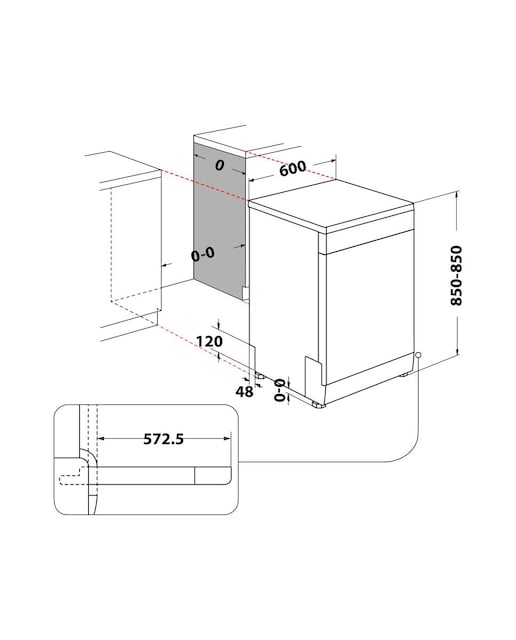 0
600
0-0
850-850
120
48
0-0
572.5