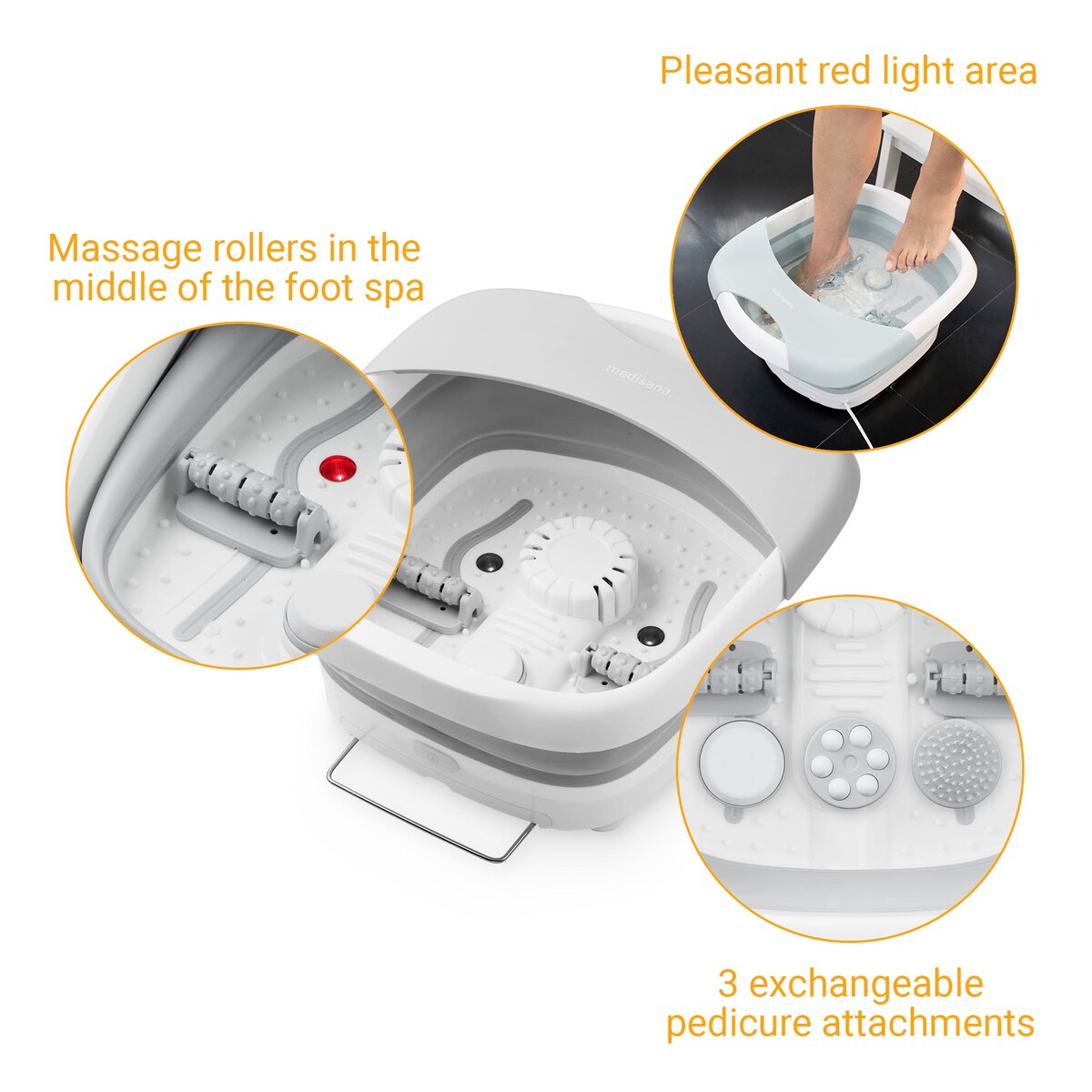 Pleasant red light area

Massage rollers in the middle of the foot spa

medisana

3 exchangeable pedicure attachments