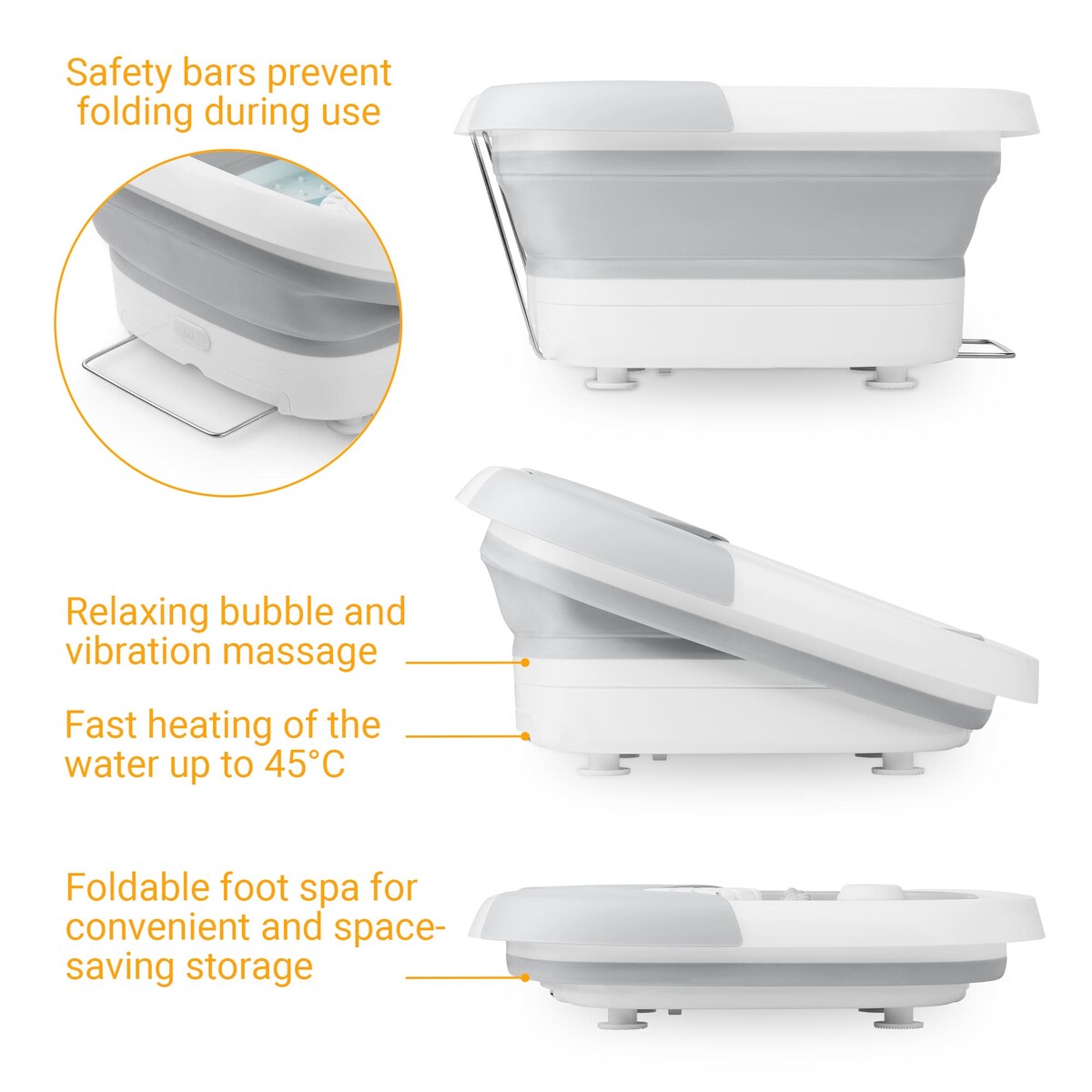 Safety bars prevent folding during use

Relaxing bubble and vibration massage

Fast heating of the water up to 45°C

Foldable foot spa for convenient and space-saving storage