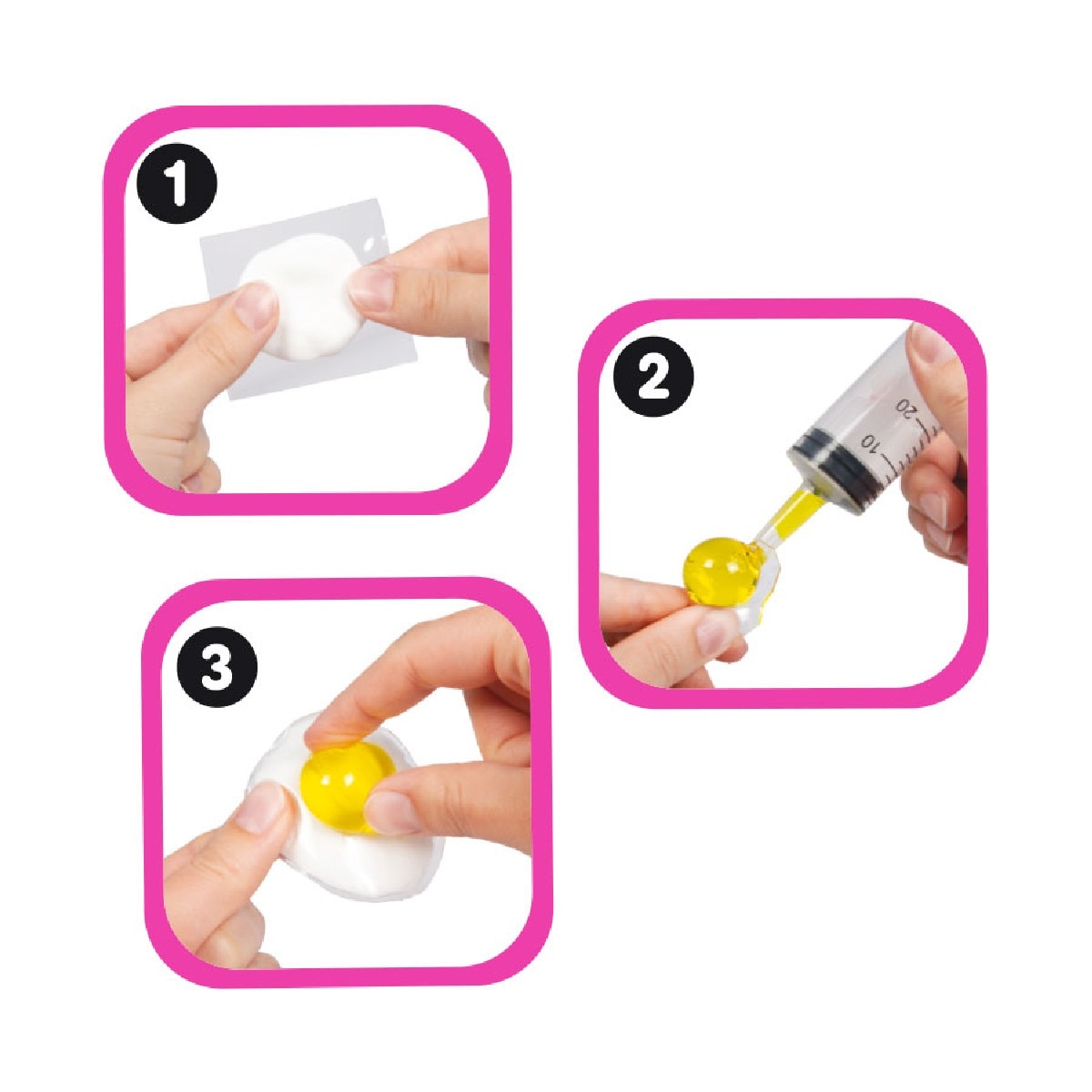 1

2

20
10

3