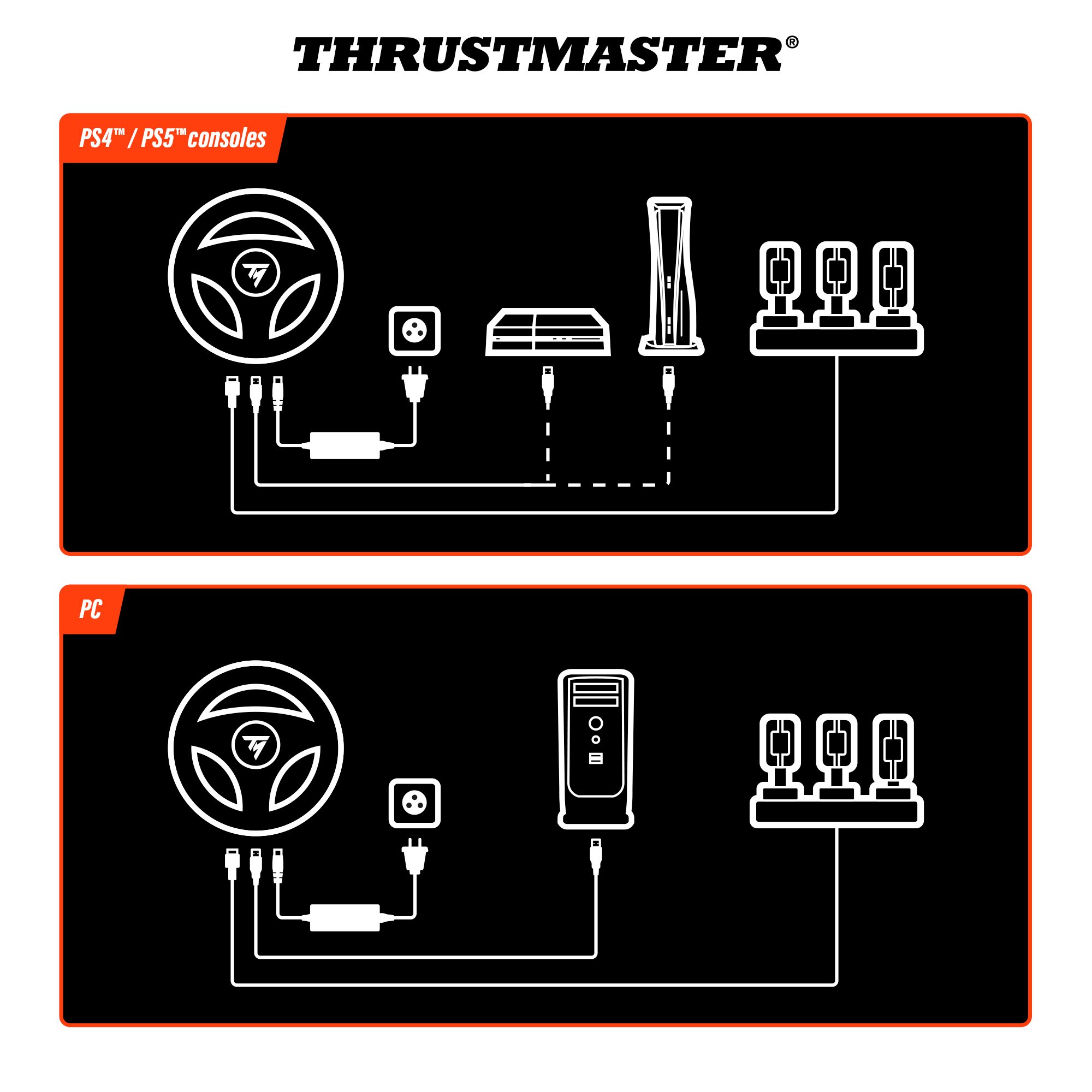 THRUSTMASTER®

PS4™ / PS5™ consoles

PC