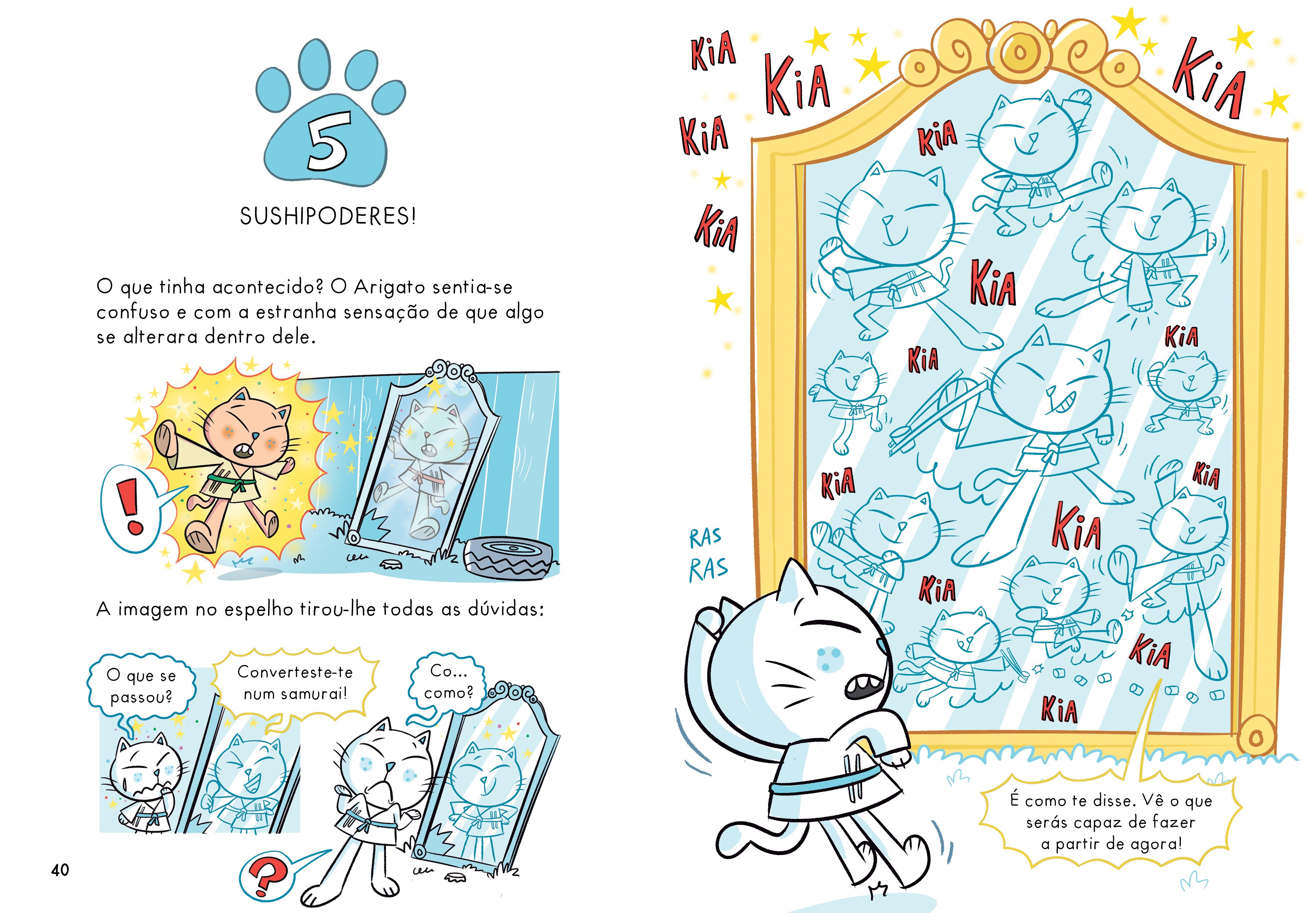 5

SUSHIPODERES!

O que tinha acontecido? O Arigato sentia-se confuso e com a estranha sensação de que algo se alterara dentro dele.

!

A imagem no espelho tirou-lhe todas as dúvidas:

O que se passou?

Converteste-te num samurai!

Co... como?

?

40

KiA

KiA

KiA

KiA

KiA

KiA

KiA

KiA

KiA

KiA

KiA

KiA

KiA

KiA

KiA

RAS RAS

É como te disse. Vê o que serás capaz de fazer a partir de agora!