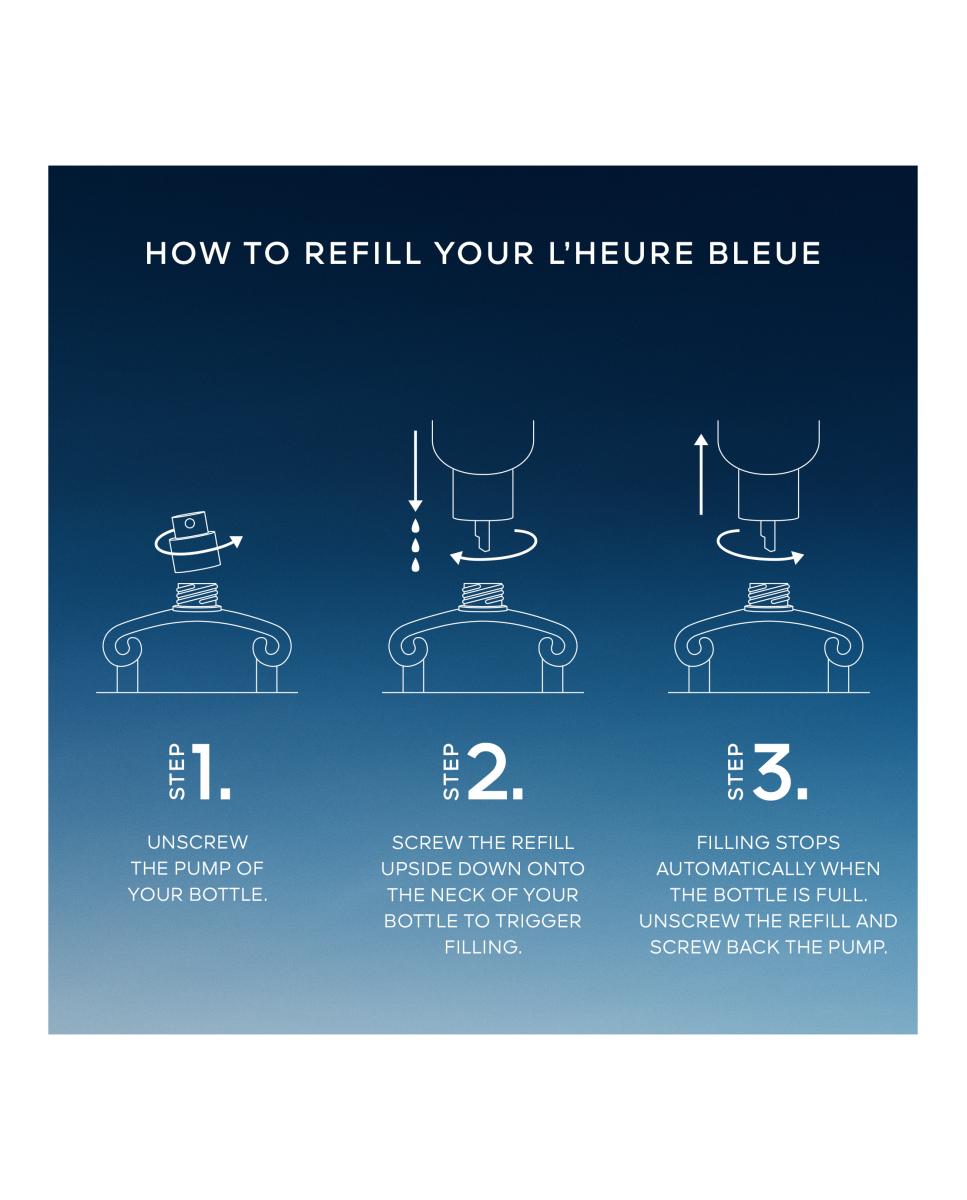 HOW TO REFILL YOUR L'HEURE BLEUE

STEP 1.

UNSCREW THE PUMP OF YOUR BOTTLE.

STEP 2.

SCREW THE REFILL UPSIDE DOWN ONTO THE NECK OF YOUR BOTTLE TO TRIGGER FILLING.

STEP 3.

FILLING STOPS AUTOMATICALLY WHEN THE BOTTLE IS FULL. UNSCREW THE REFILL AND SCREW BACK THE PUMP.