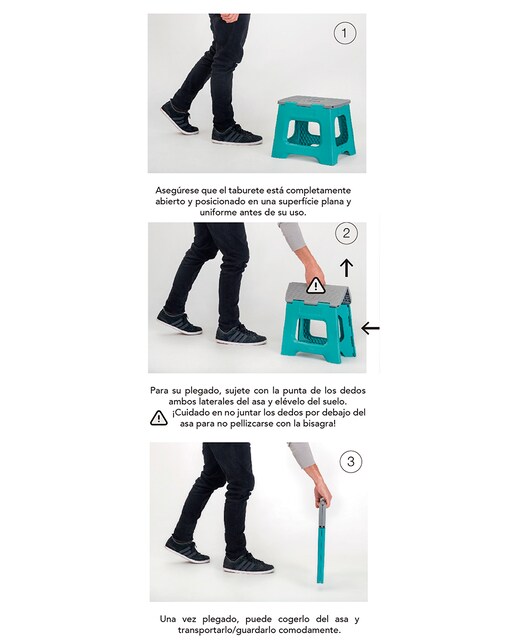 1

Asegúrese que el taburete está completamente abierto y posicionado en una superfície plana y uniforme antes de su uso.

2

Para su plegado, sujete con la punta de los dedos ambos laterales del asa y elévelo del suelo.
¡Cuidado en no juntar los dedos por debajo del asa para no pellizcarse con la bisagra!

3

Una vez plegado, puede cogerlo del asa y transportarlo/guardarlo comodamente.