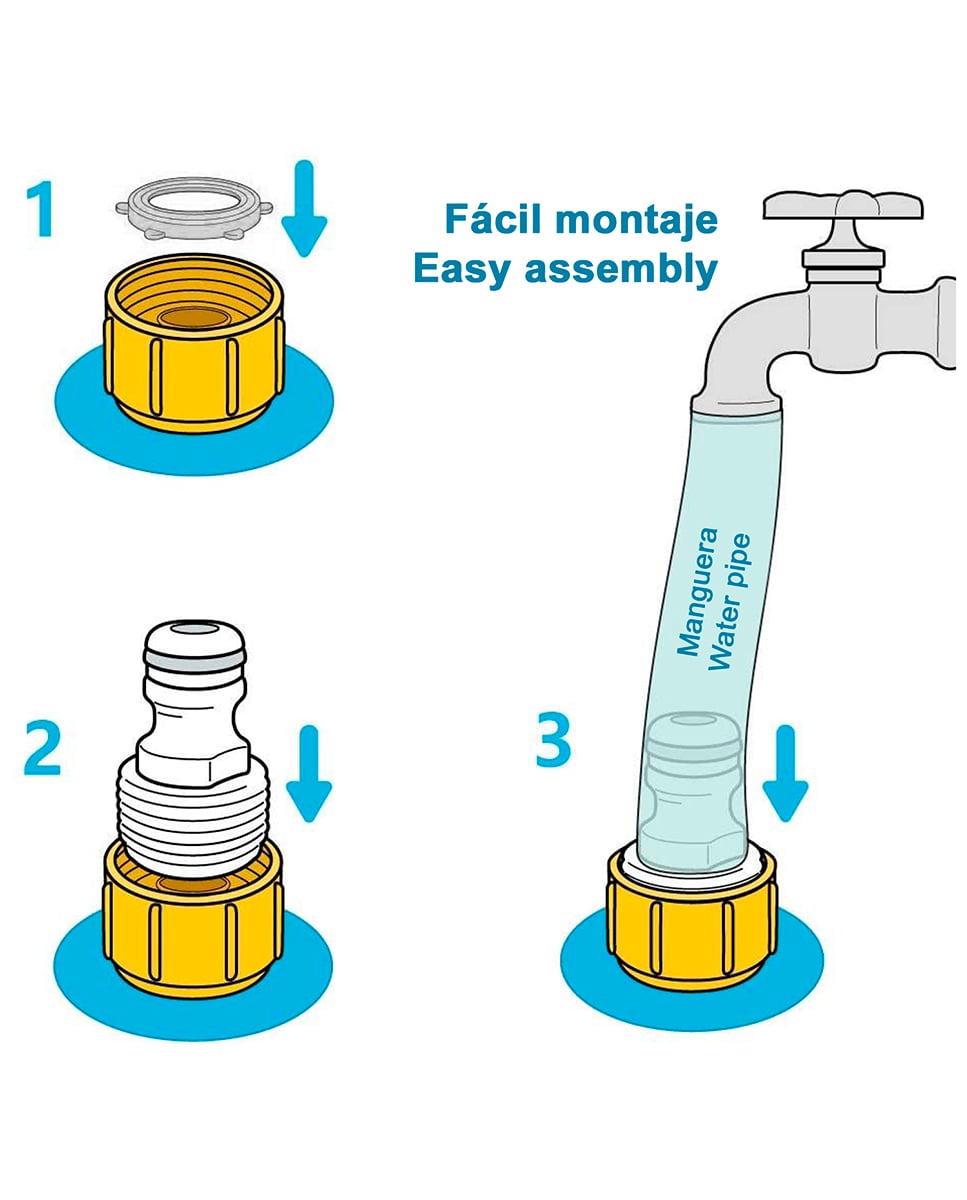 1

Fácil montaje
Easy assembly

Manguera
Water pipe

2

3