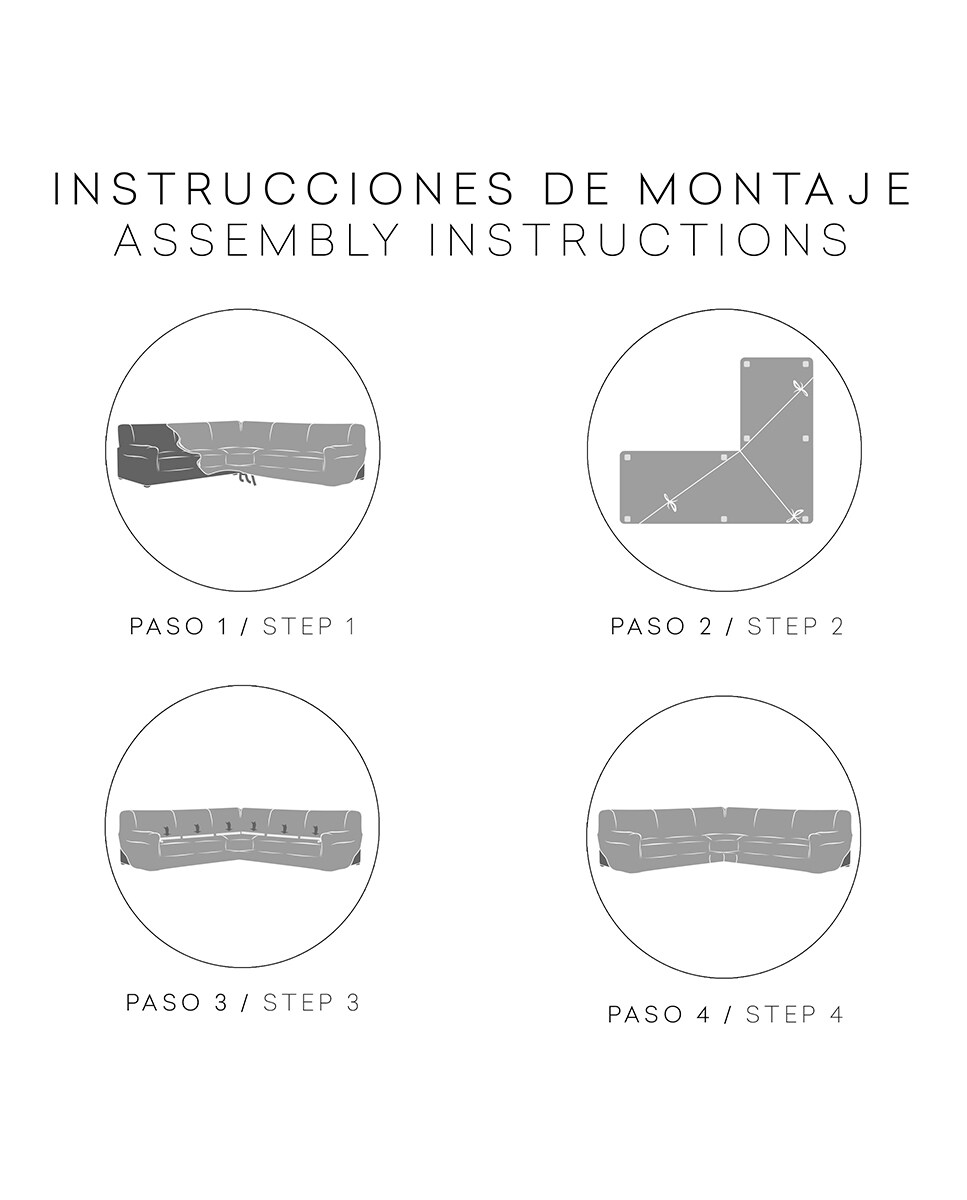 INSTRUCCIONES DE MONTAJE
ASSEMBLY INSTRUCTIONS

PASO 1 / STEP 1

PASO 2 / STEP 2

PASO 3 / STEP 3

PASO 4 / STEP 4