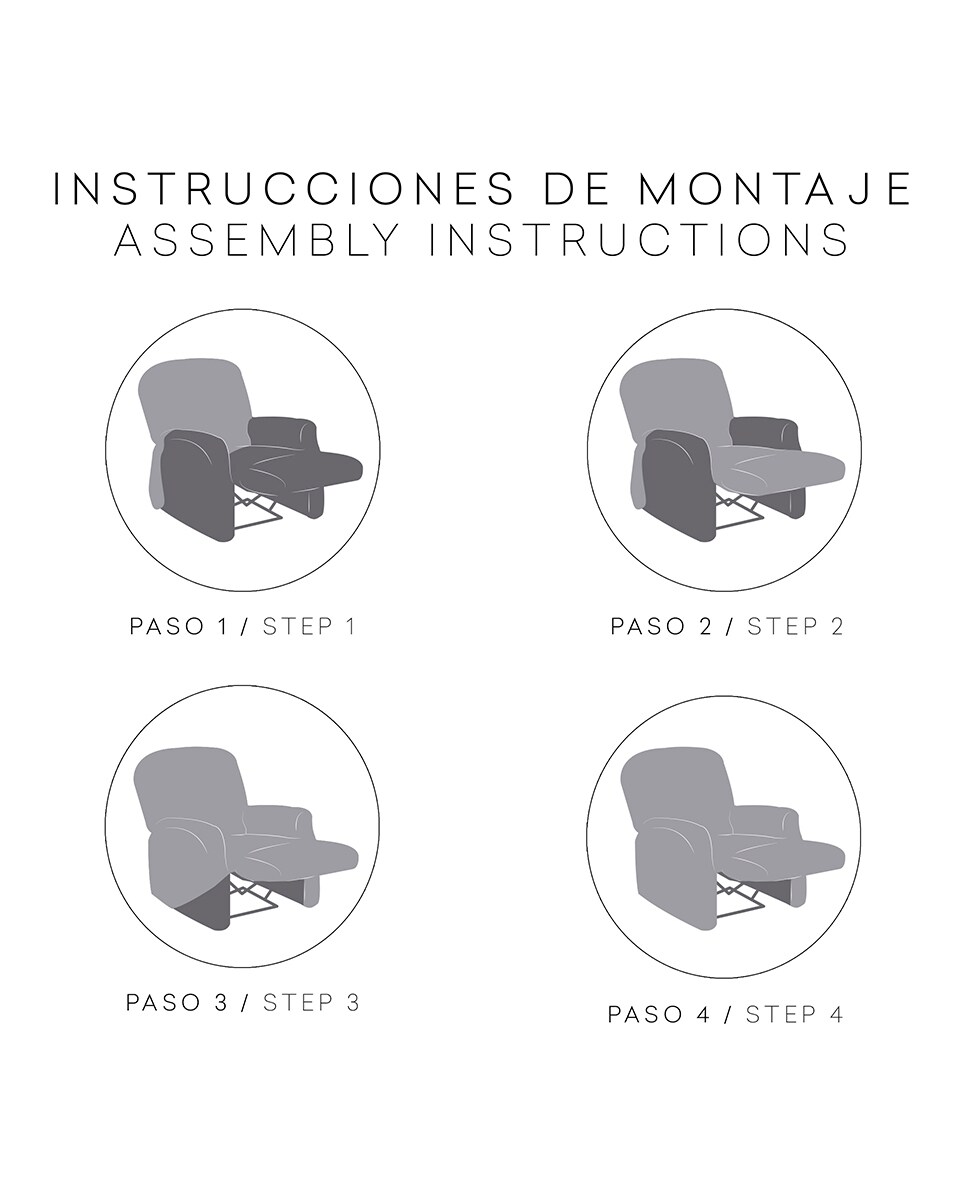 INSTRUCCIONES DE MONTAJE
ASSEMBLY INSTRUCTIONS

PASO 1 / STEP 1

PASO 2 / STEP 2

PASO 3 / STEP 3

PASO 4 / STEP 4